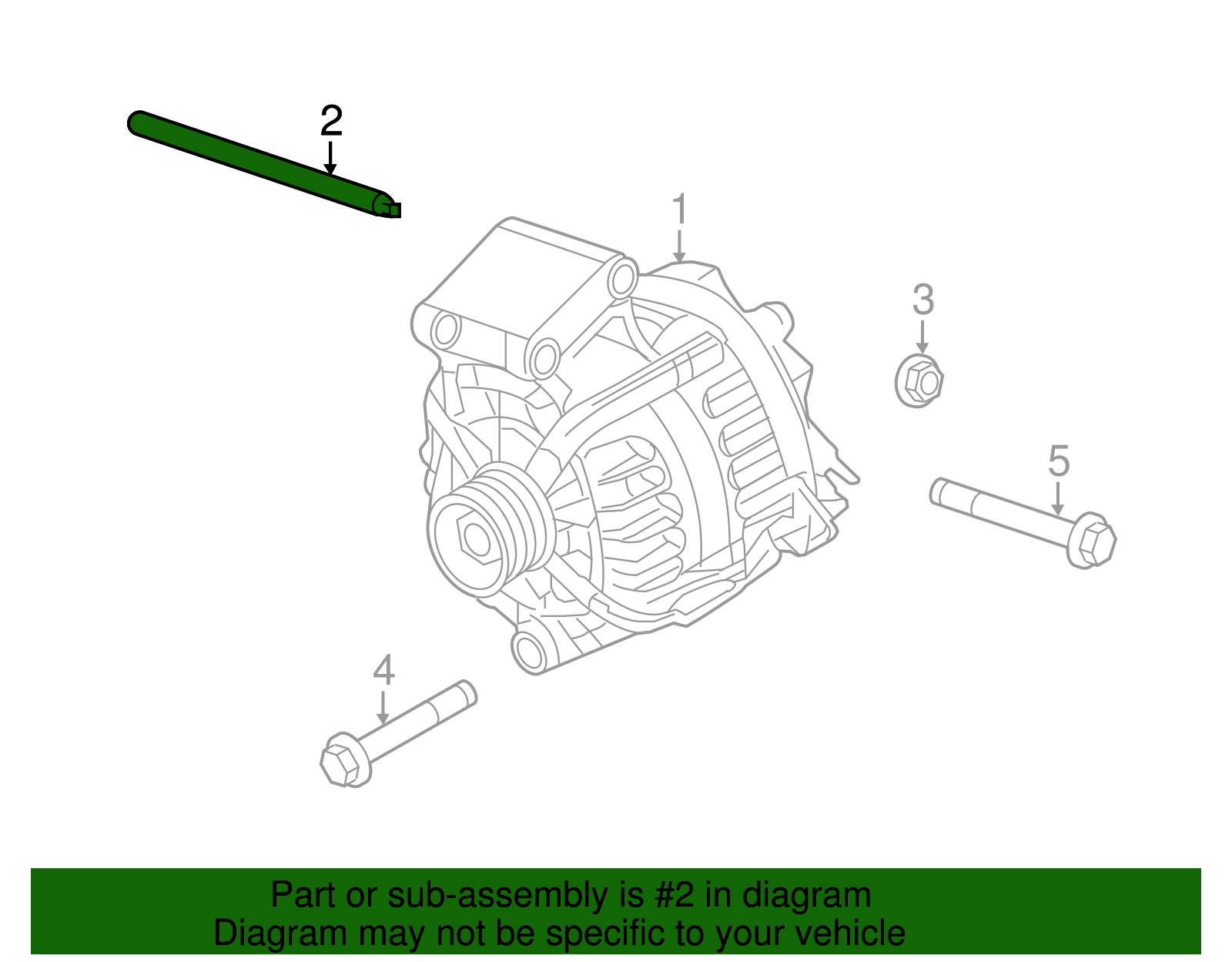 2

1

3

5

4

Part or sub-assembly is #2 in diagram
Diagram may not be specific to your vehicle