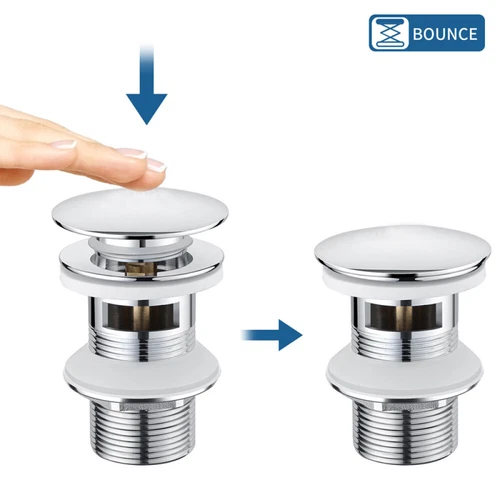 BOUNCE