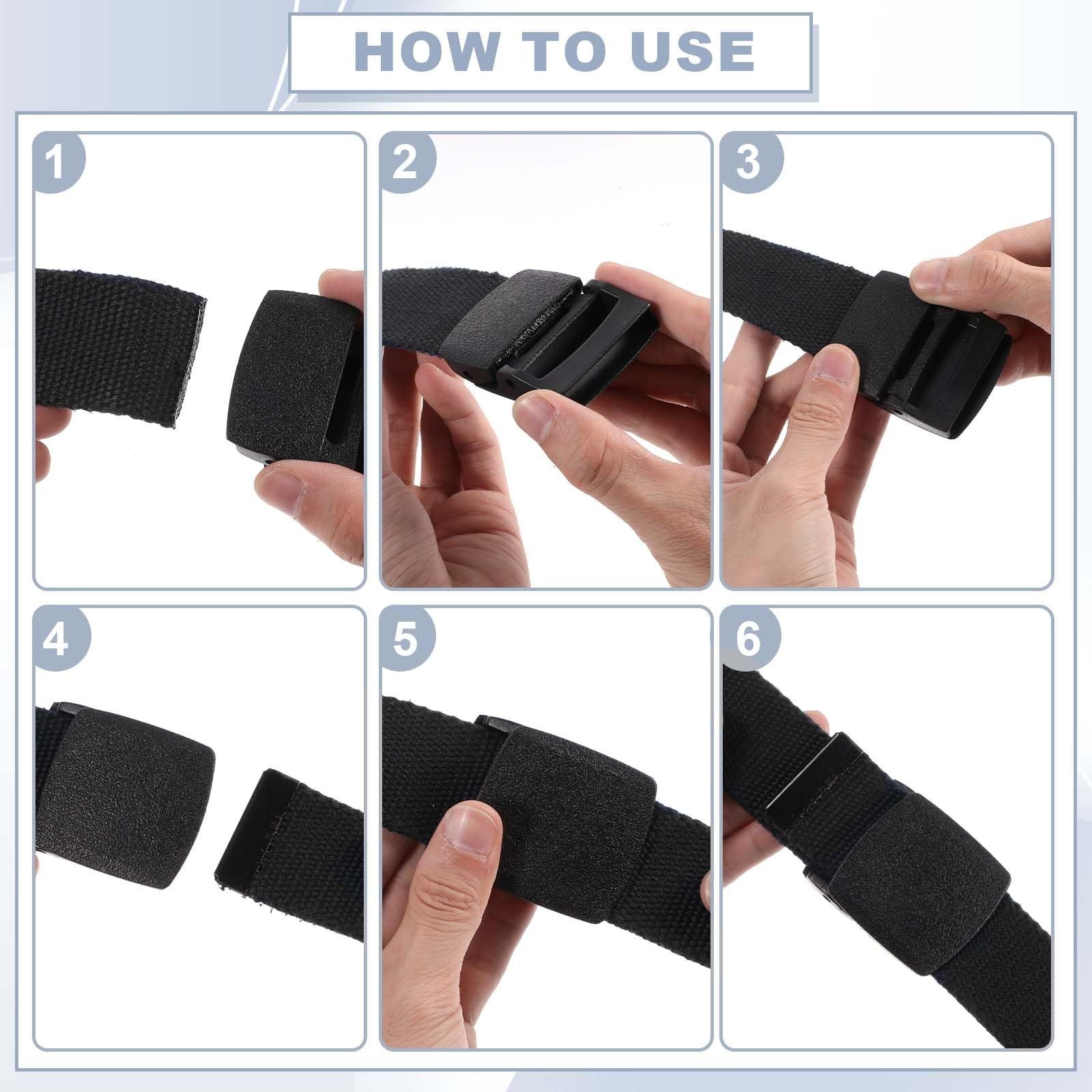 HOW TO USE

1

2

3

4

5

6