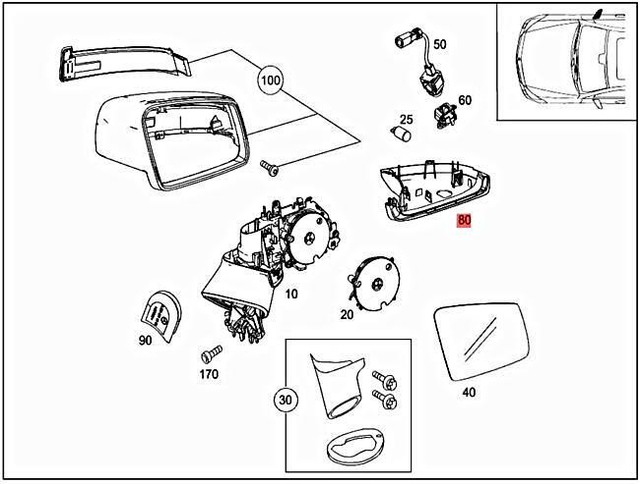 100
50
60
25
80
10
20
90
170
30
40