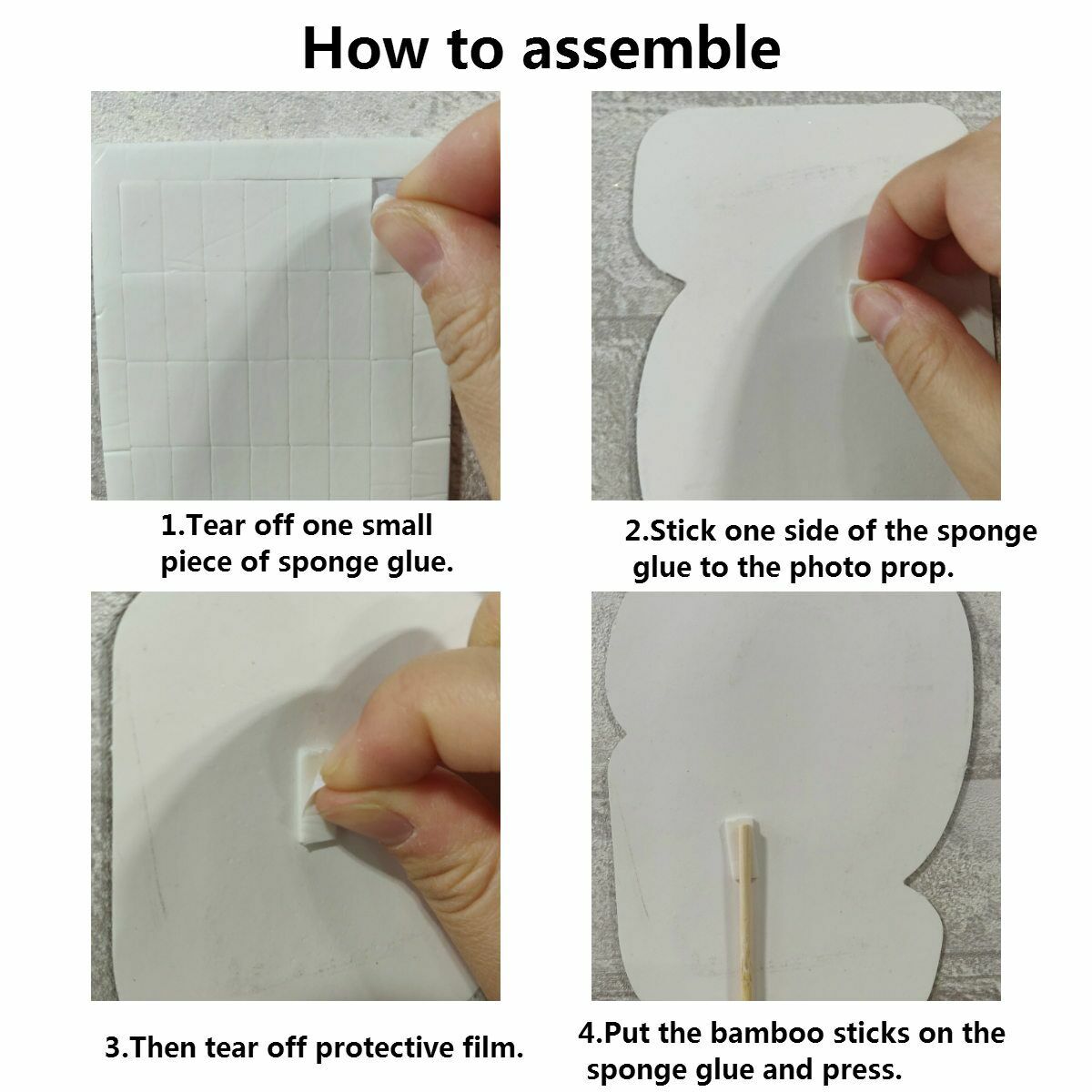 How to assemble

1.Tear off one small piece of sponge glue.

2.Stick one side of the sponge glue to the photo prop.

3.Then tear off protective film.

4.Put the bamboo sticks on the sponge glue and press.