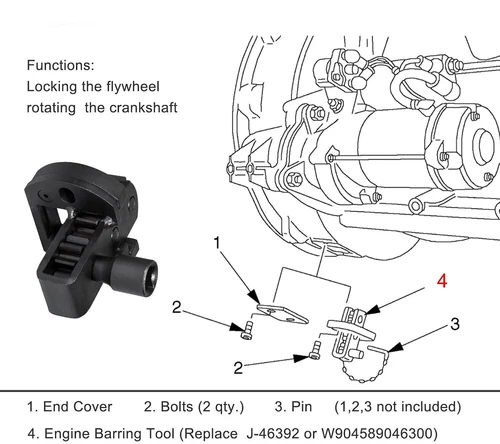 Functions:
Locking the flywheel
rotating the crankshaft

1

4

2

3

2

1. End Cover 2. Bolts (2 qty.) 3. Pin (1,2,3 not included)

4. Engine Barring Tool (Replace J-46392 or W904589046300)