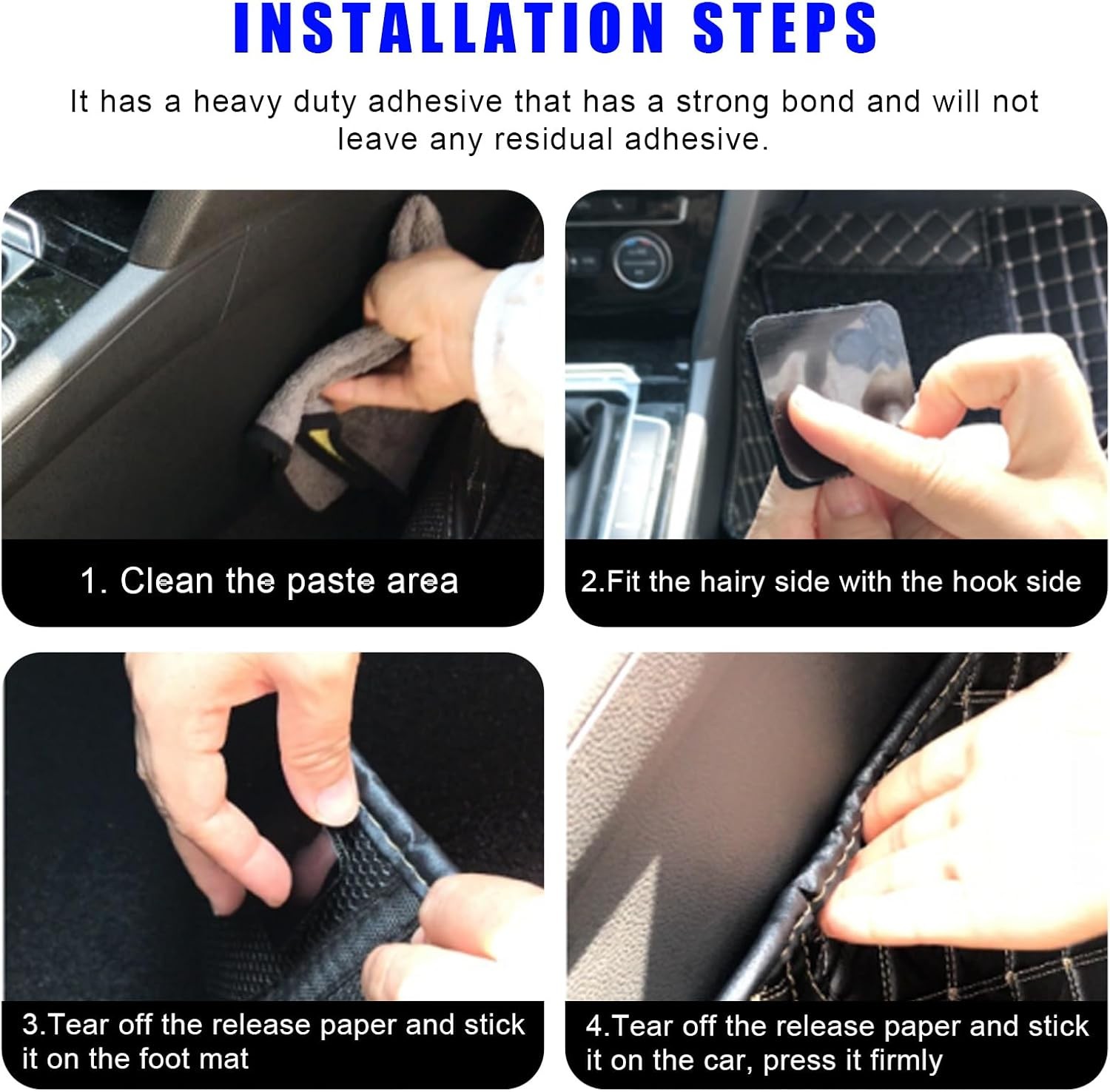 INSTALLATION STEPS

It has a heavy duty adhesive that has a strong bond and will not leave any residual adhesive.

1. Clean the paste area

2.Fit the hairy side with the hook side

3.Tear off the release paper and stick it on the foot mat

4.Tear off the release paper and stick it on the car, press it firmly