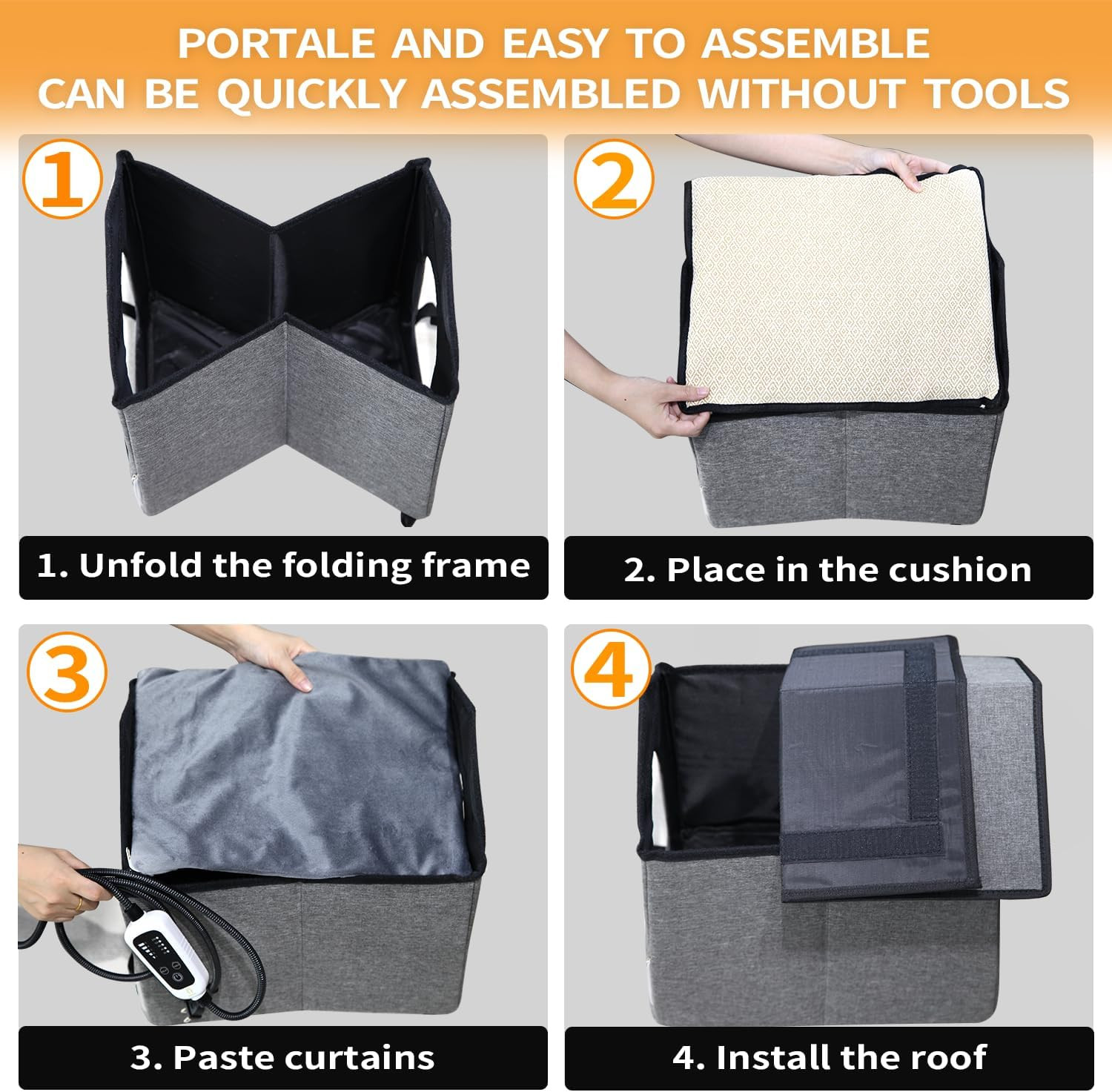 PORTALE AND EASY TO ASSEMBLE
CAN BE QUICKLY ASSEMBLED WITHOUT TOOLS

1

1. Unfold the folding frame

2

2. Place in the cushion

3

3. Paste curtains

4

4. Install the roof