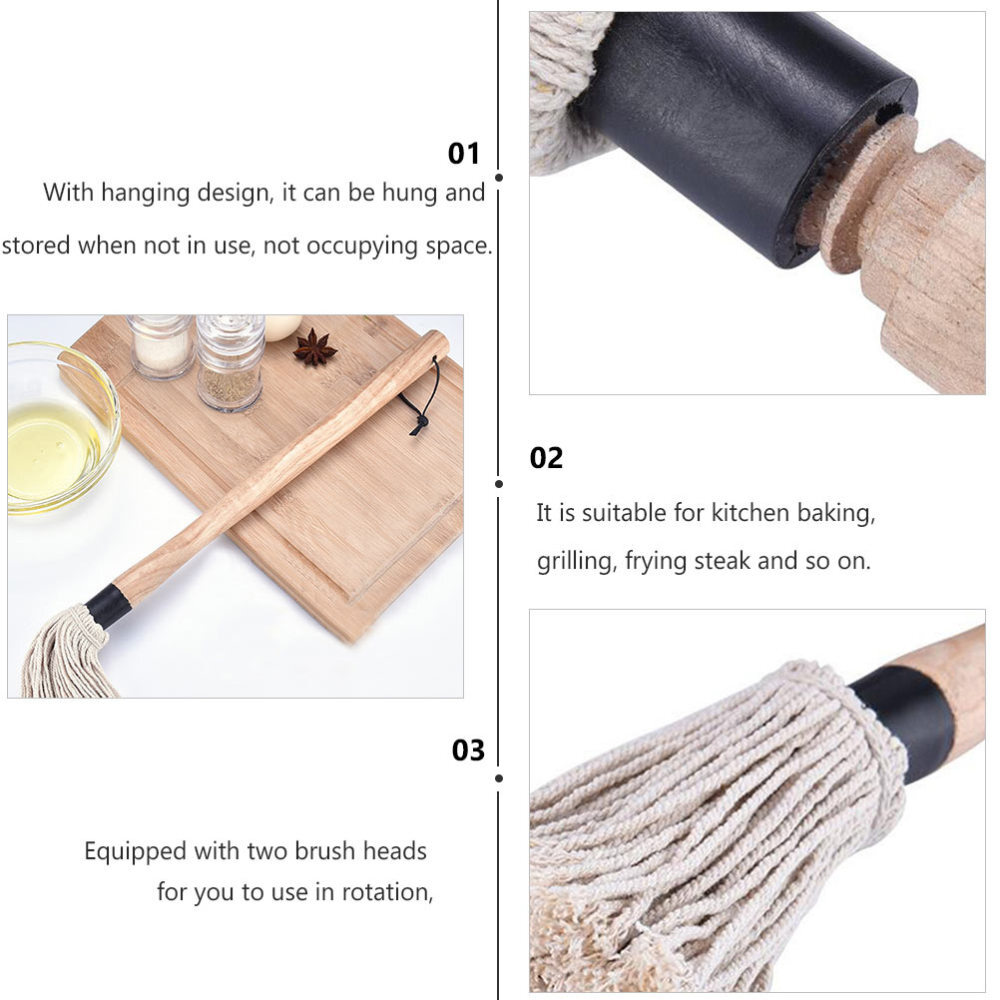 01

With hanging design, it can be hung and stored when not in use, not occupying space.

02

It is suitable for kitchen baking, grilling, frying steak and so on.

03

Equipped with two brush heads for you to use in rotation,