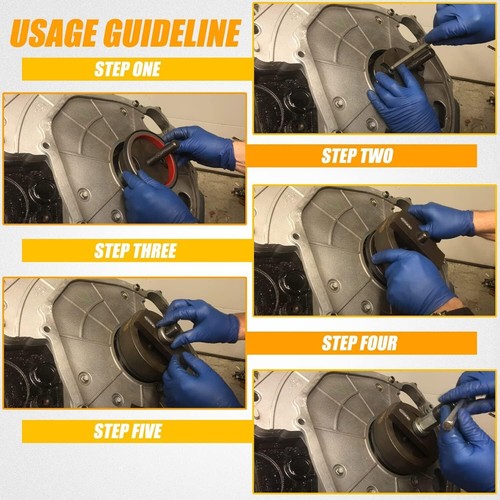 USAGE GUIDELINE

STEP ONE

STEP TWO

STEP THREE

STEP FOUR

STEP FIVE