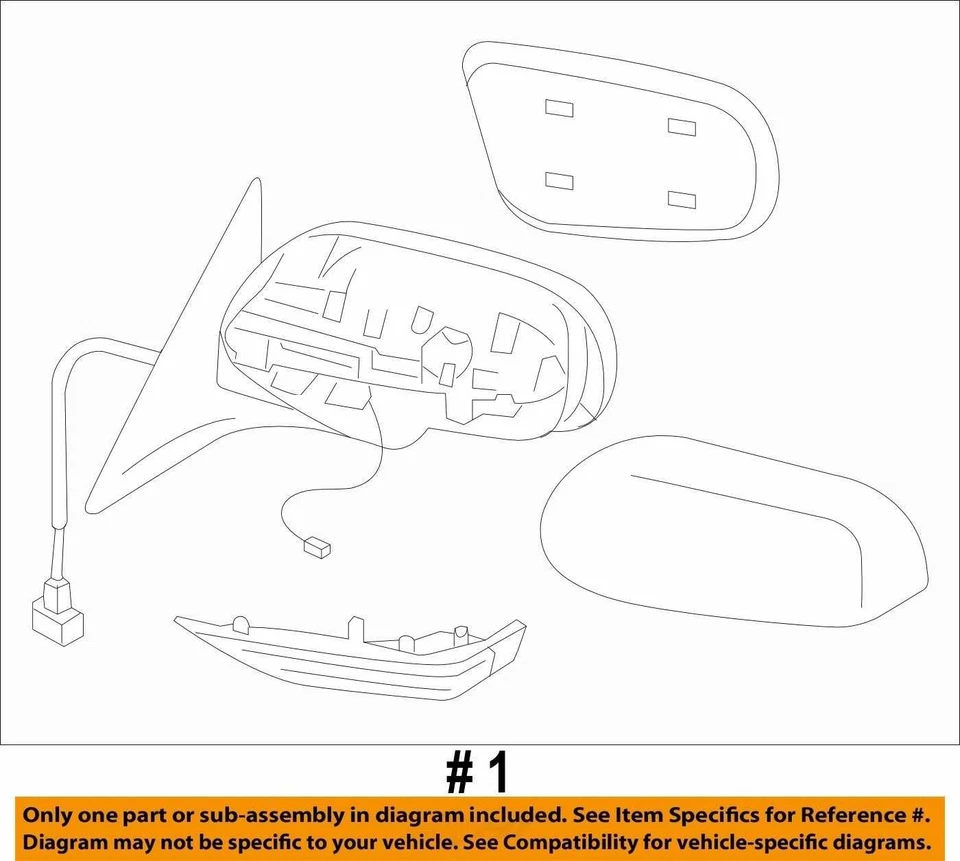 # 1

Only one part or sub-assembly in diagram included. See Item Specifics for Reference #.
Diagram may not be specific to your vehicle. See Compatibility for vehicle-specific diagrams.