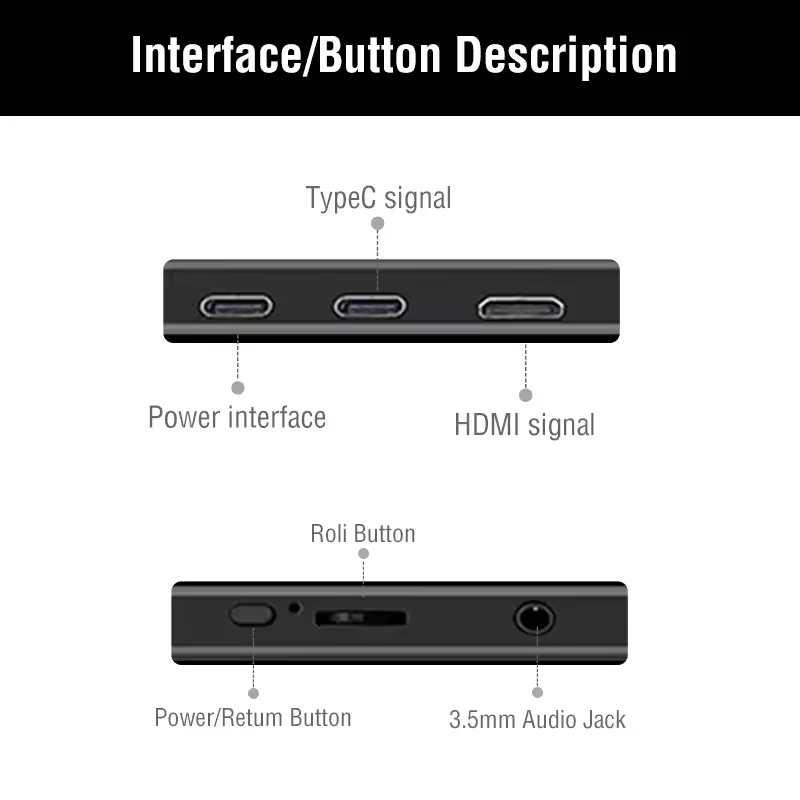 Interface/Button Description

TypeC signal

Power interface

HDMI signal

Roli Button

Power/Retum Button

3.5mm Audio Jack