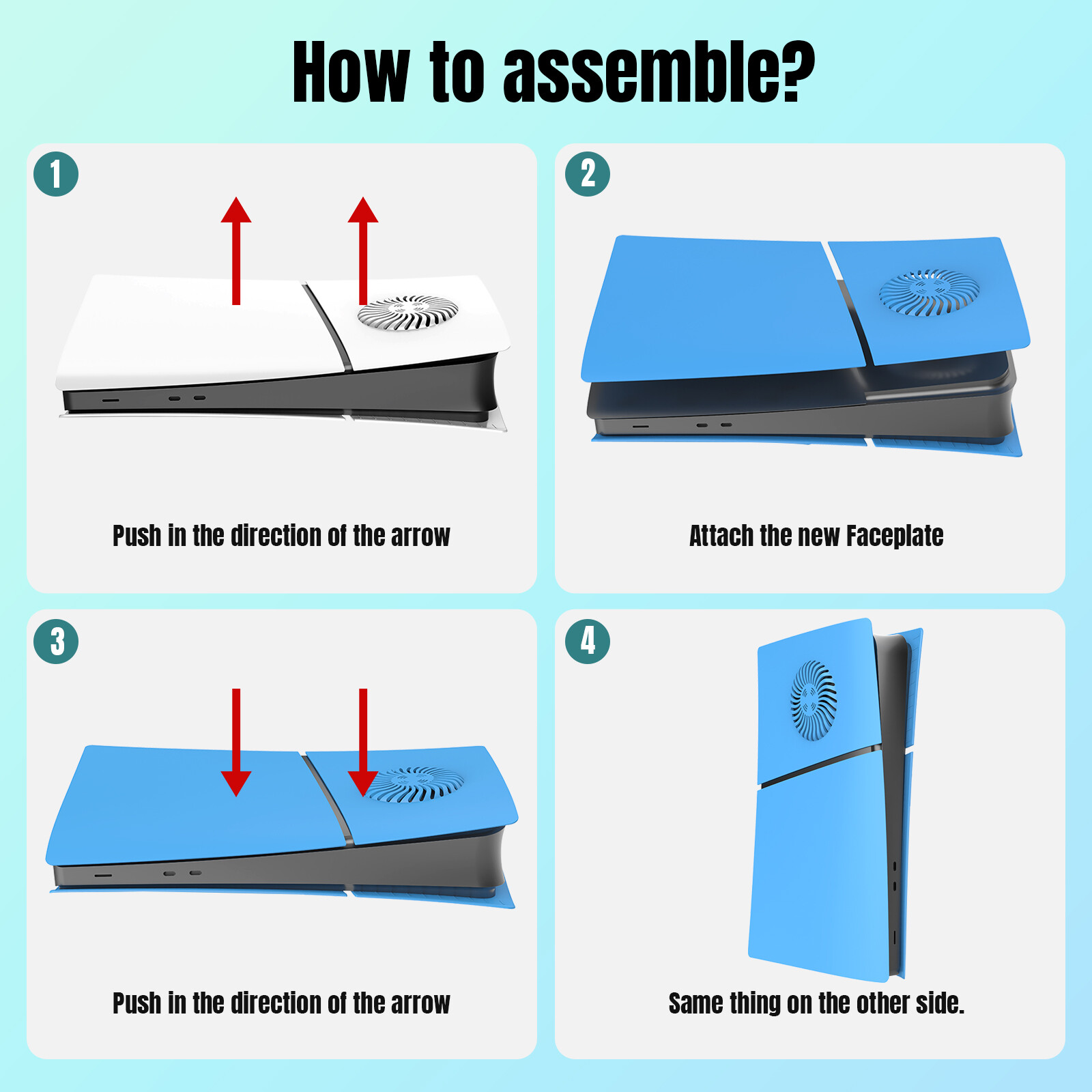 How to assemble?

1

Push in the direction of the arrow

2

Attach the new Faceplate

3

Push in the direction of the arrow

4

Same thing on the other side.