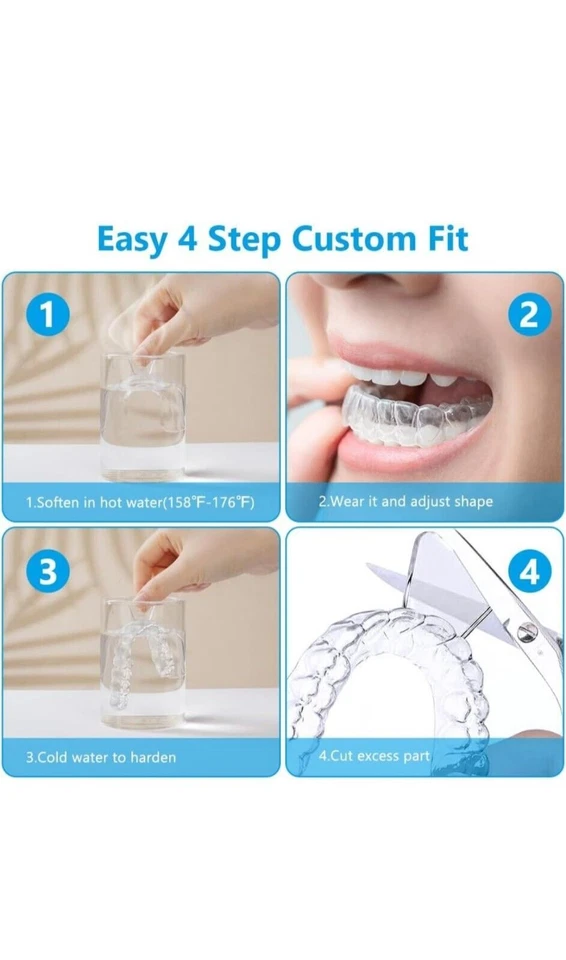 Easy 4 Step Custom Fit

1

1.Soften in hot water(158℉-176℉)

2

2.Wear it and adjust shape

3

3.Cold water to harden

4

4.Cut excess part