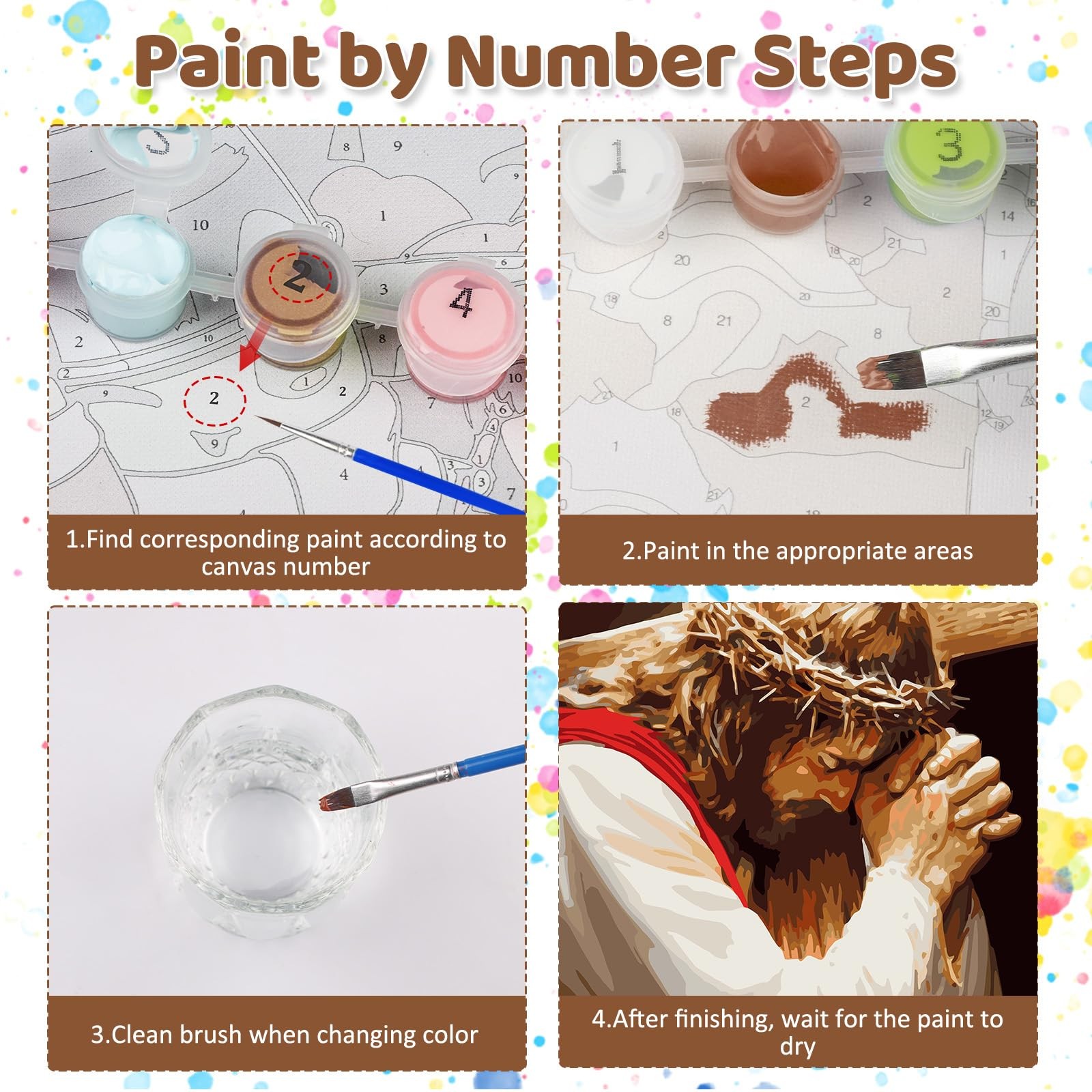 Paint by Number Steps

1.Find corresponding paint according to canvas number

2.Paint in the appropriate areas

3.Clean brush when changing color

4.After finishing, wait for the paint to dry