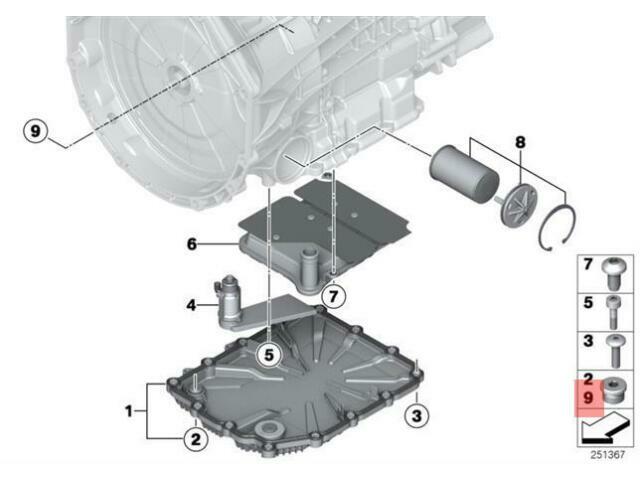 9
8
6
7
4
5
1
2
3
7
5
3
2
9
251367