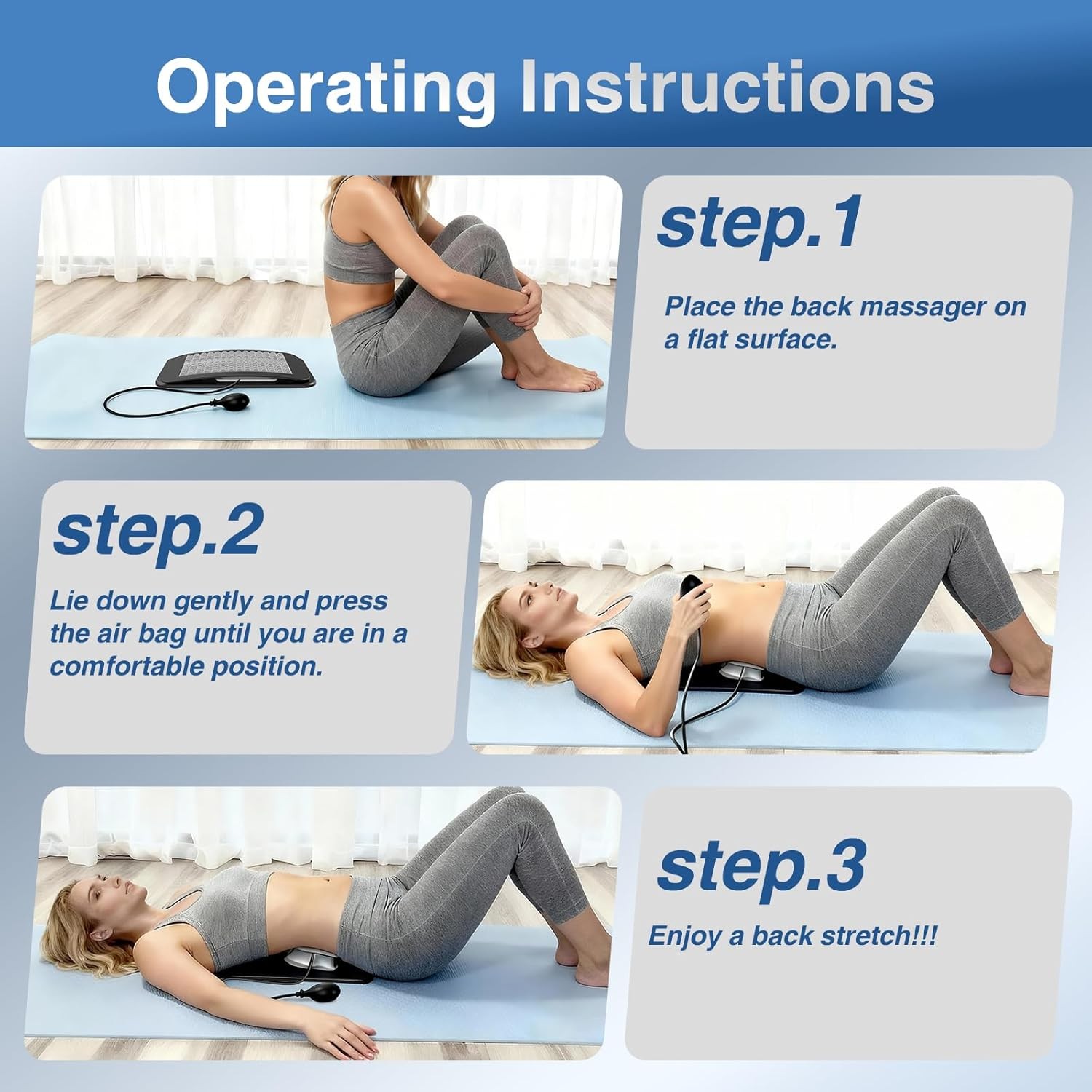 Operating Instructions

step.1

Place the back massager on a flat surface.

step.2

Lie down gently and press the air bag until you are in a comfortable position.

step.3

Enjoy a back stretch!!!