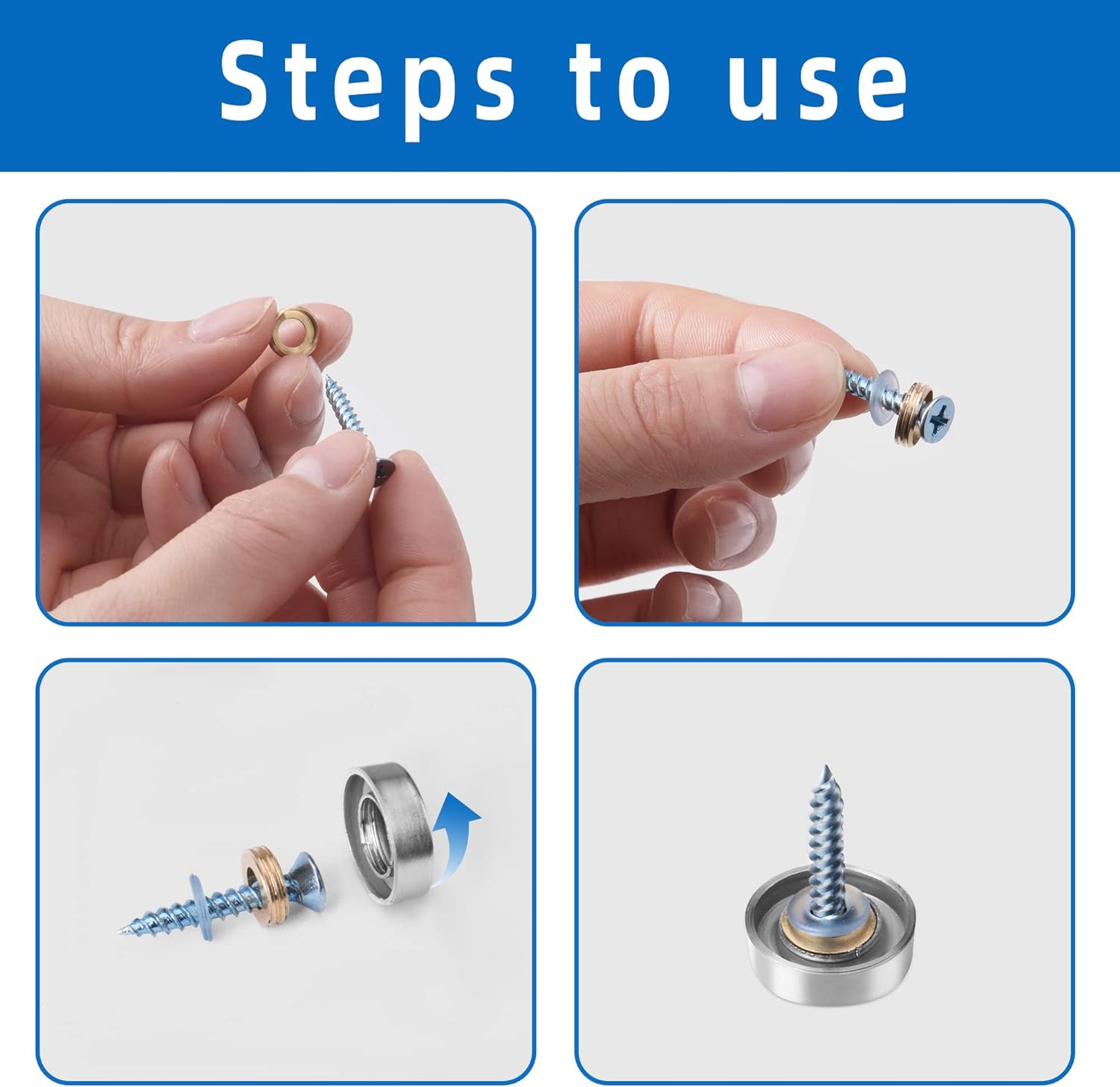 Steps to use