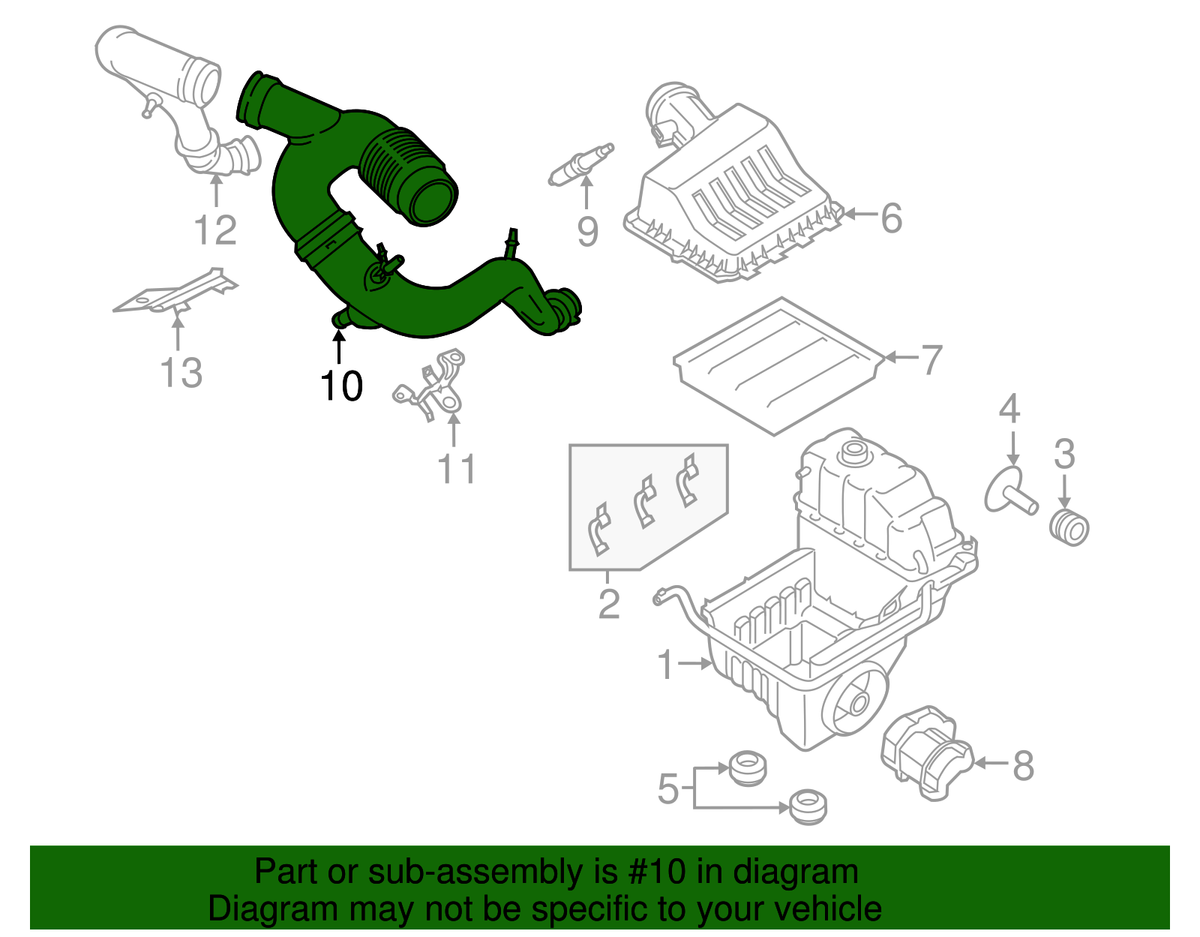 12

13

10

11

9

6

7

4

3

2

1

5

8

Part or sub-assembly is #10 in diagram
Diagram may not be specific to your vehicle