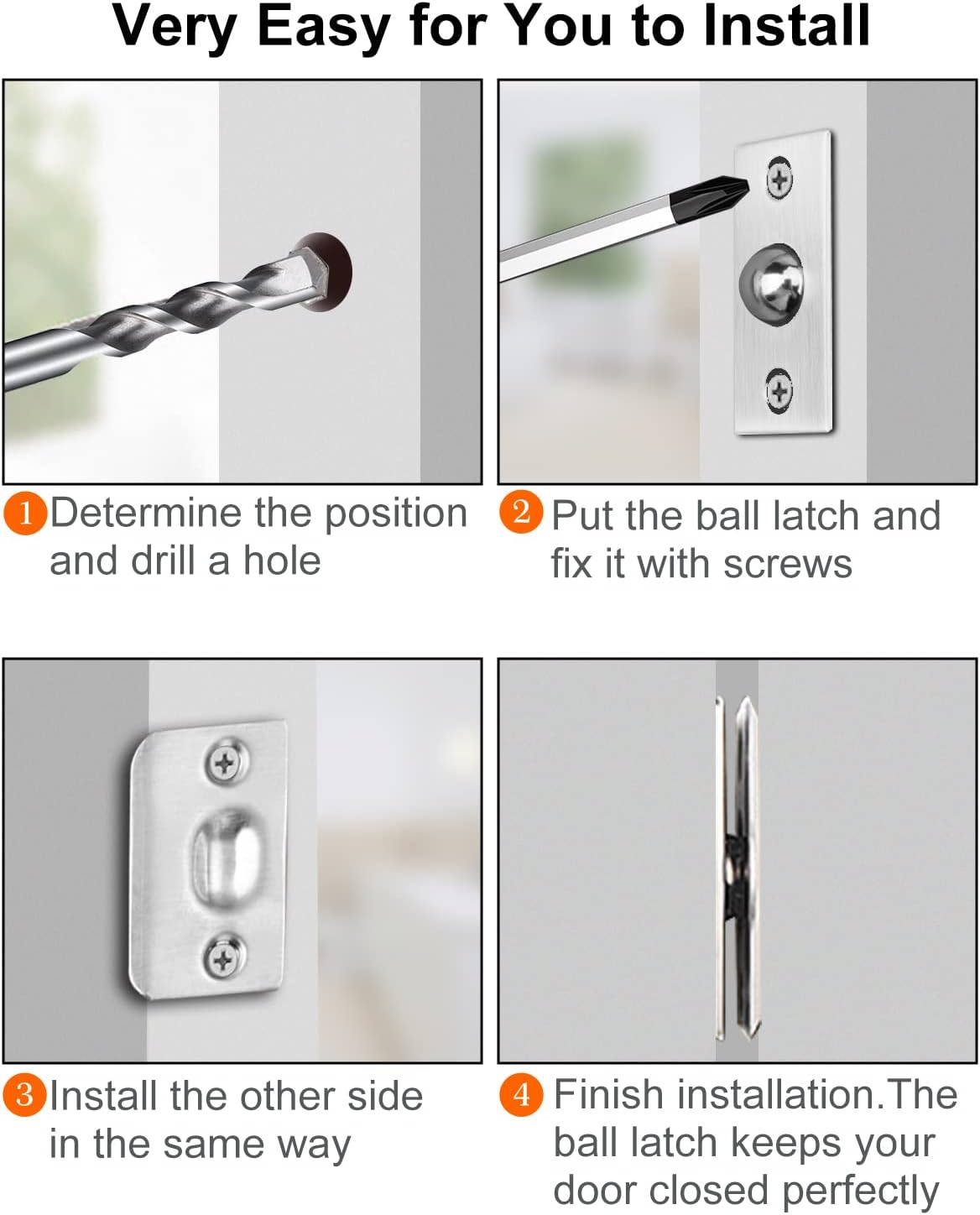 Very Easy for You to Install

1 Determine the position and drill a hole

2 Put the ball latch and fix it with screws

3 Install the other side in the same way

4 Finish installation.The ball latch keeps your door closed perfectly