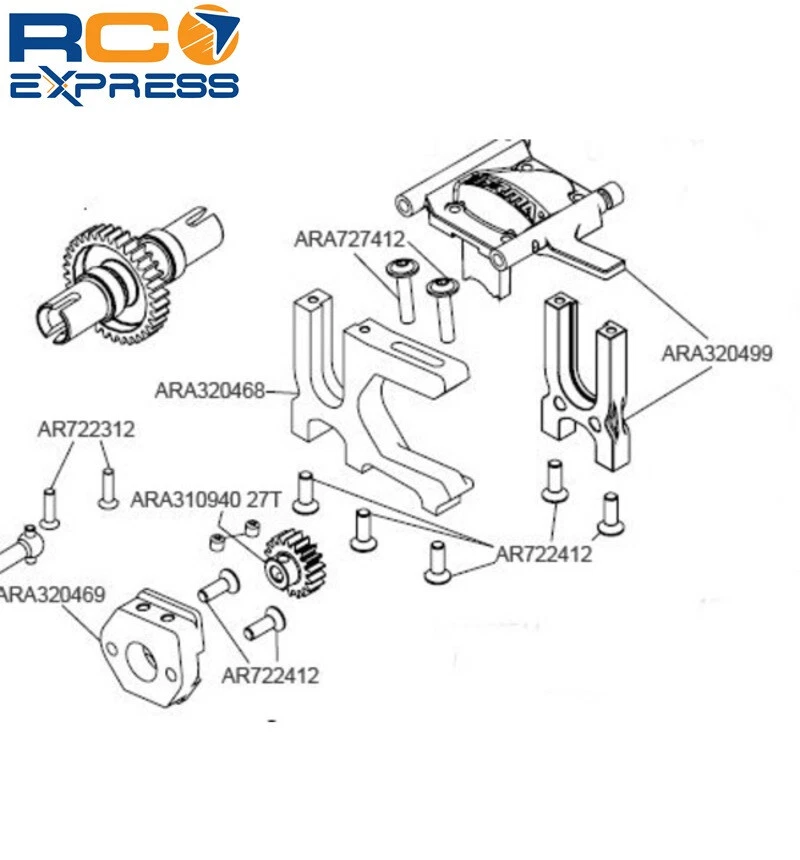 RC
EXPRESS

ARA727412

ARA320499

ARA320468

AR722312

ARA310940 27T

AR722412

ARA320469

AR722412