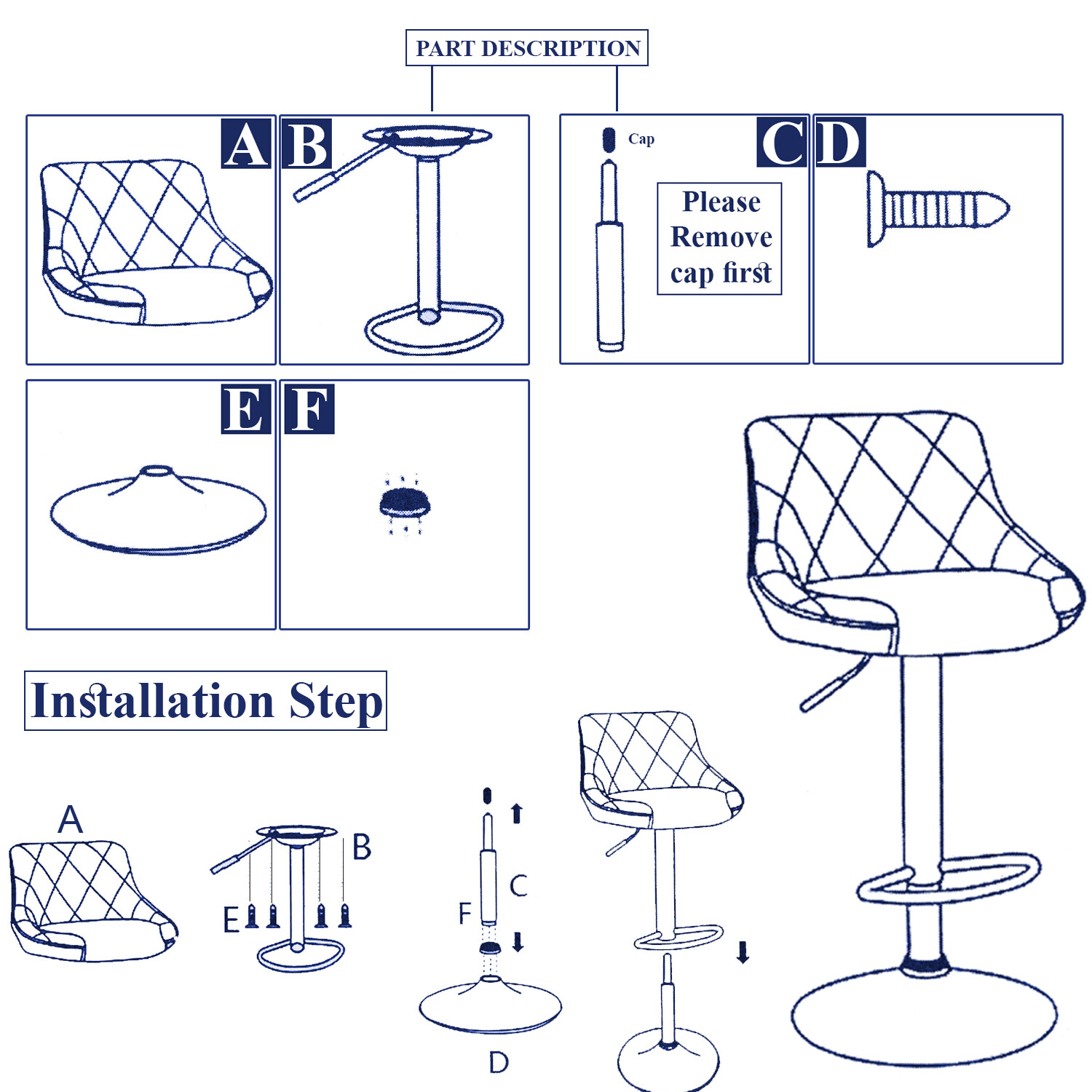 PART DESCRIPTION

A

B

Cap

C

Please Remove cap first

D

E

F

Installation Step

A

B

E

C

F

D