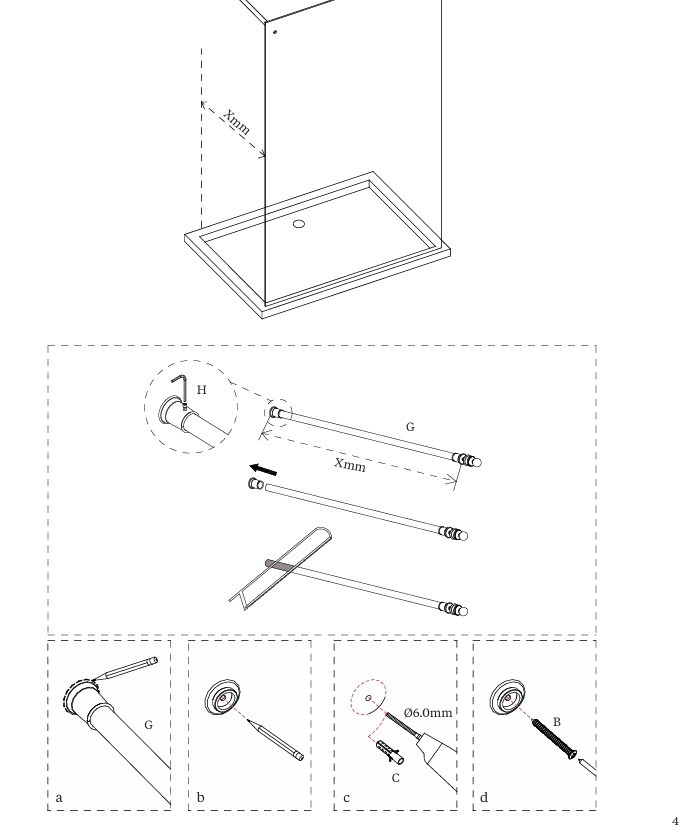 Xmm

H

G

Xmm

G

a

b

Ø6.0mm

C

c

B

d

4