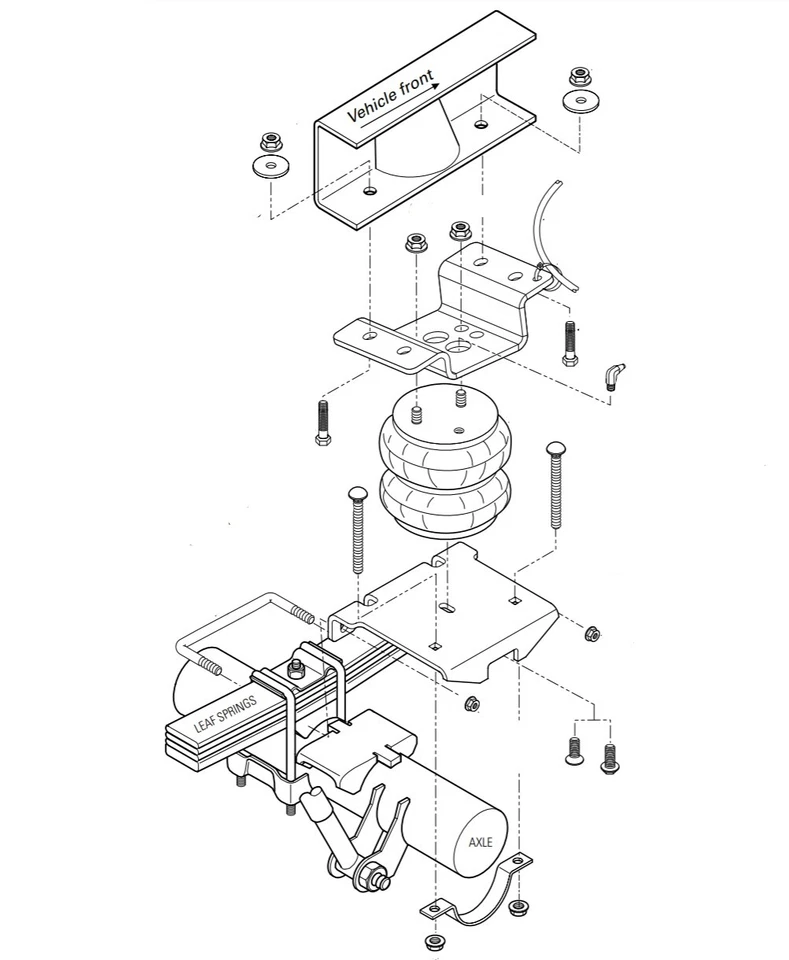 Vehicle front

LEAF SPRINGS

AXLE