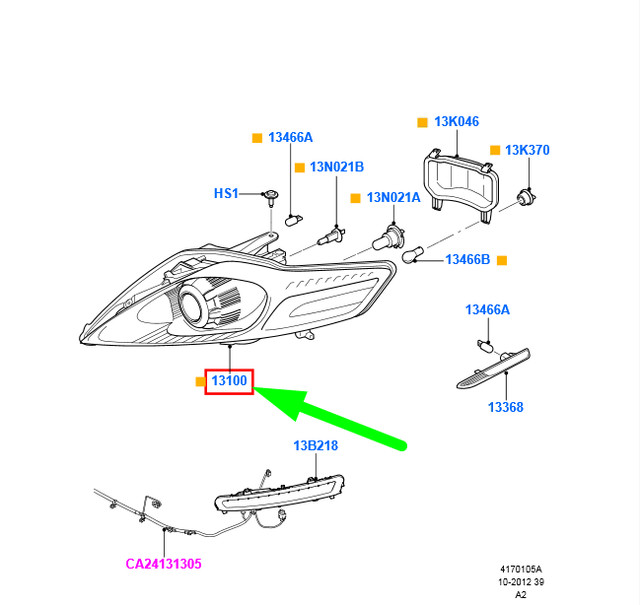 13K046
13466A
13K370
13N021B
HS1
13N021A
13466B
13466A
13100
13368
13B218
CA24131305
4170105A
10-2012 39
A2