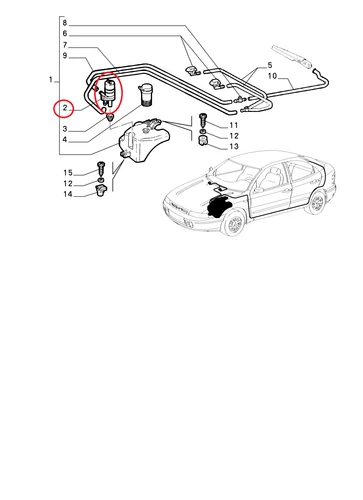 8
6
7
9
1
2
3
4
5
10
11
12
13
15
12
14