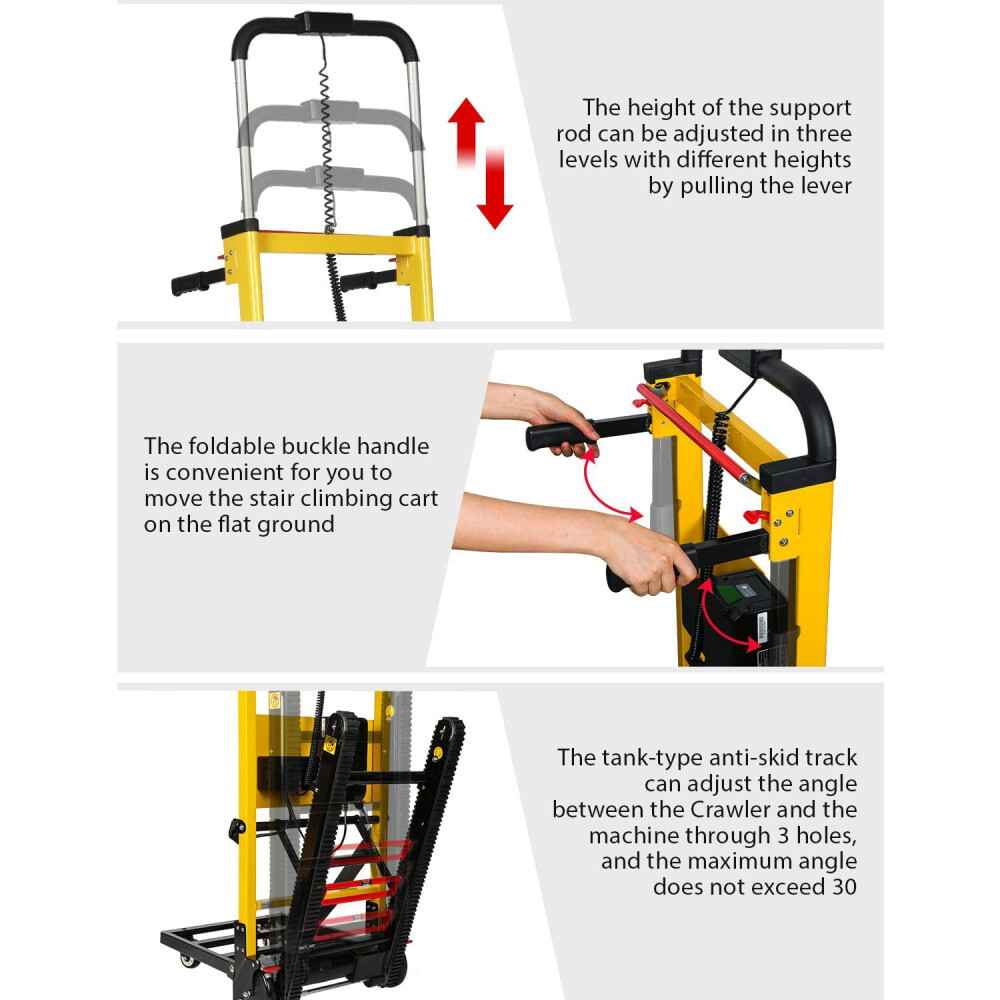 The height of the support rod can be adjusted in three levels with different heights by pulling the lever

The foldable buckle handle is convenient for you to move the stair climbing cart on the flat ground

The tank-type anti-skid track can adjust the angle between the Crawler and the machine through 3 holes, and the maximum angle does not exceed 30