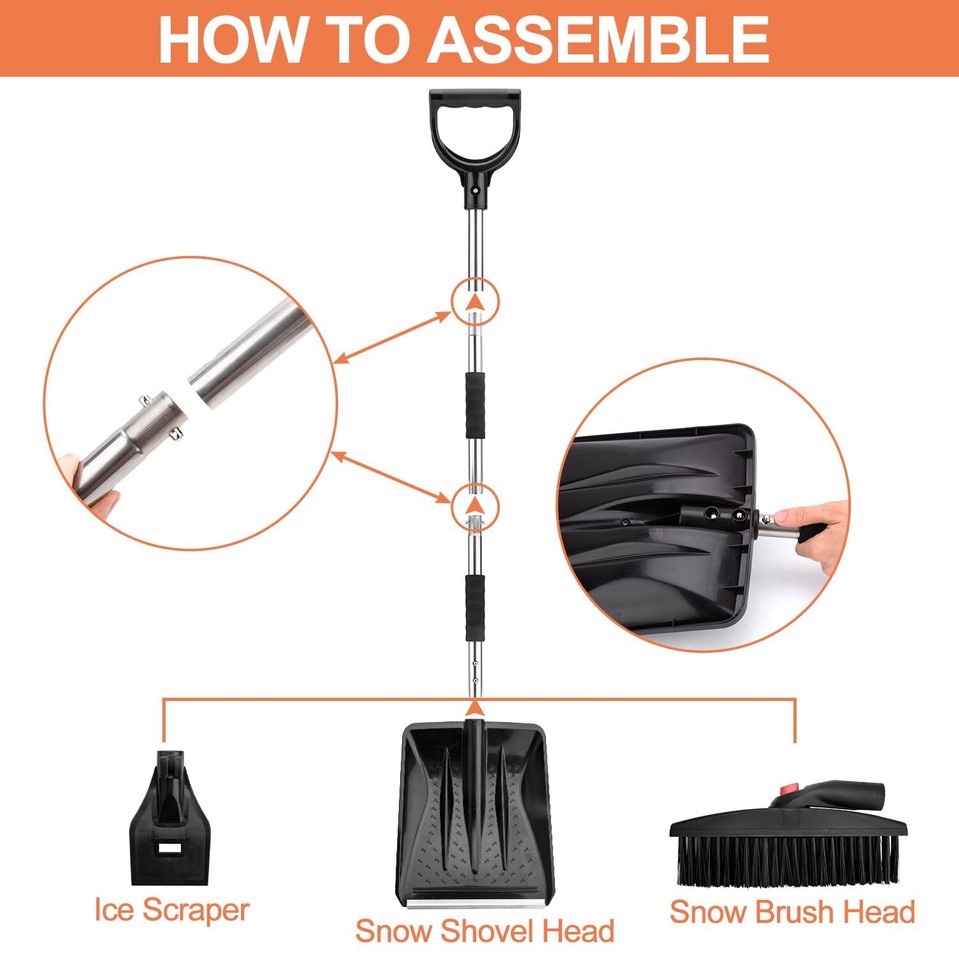 HOW TO ASSEMBLE

Ice Scraper

Snow Shovel Head

Snow Brush Head