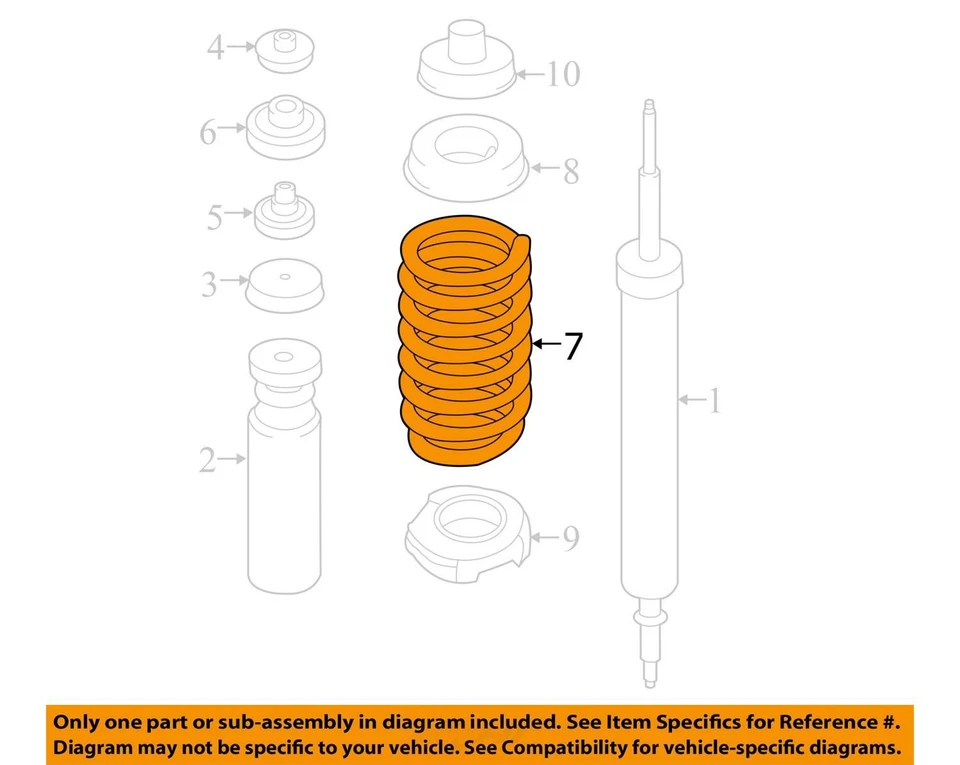 4
10
6
8
5
3
7
1
2
9

Only one part or sub-assembly in diagram included. See Item Specifics for Reference #. Diagram may not be specific to your vehicle. See Compatibility for vehicle-specific diagrams.