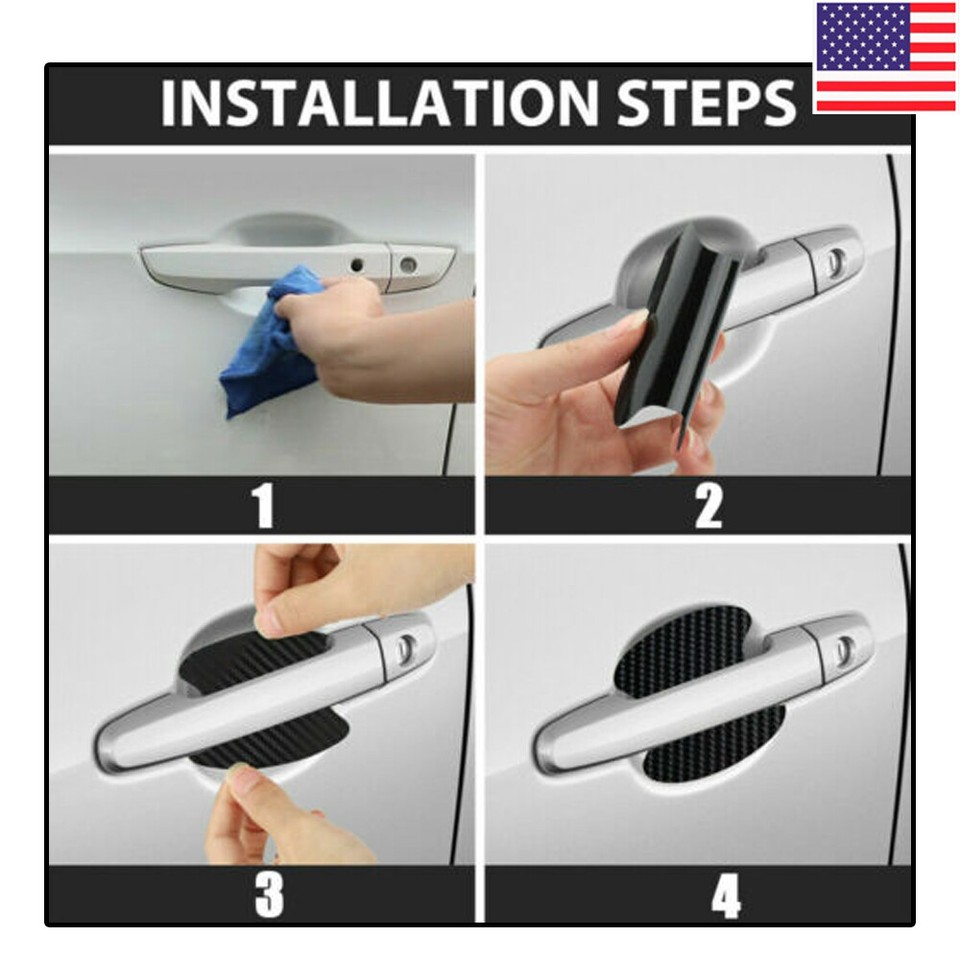 INSTALLATION STEPS

1

2

3

4