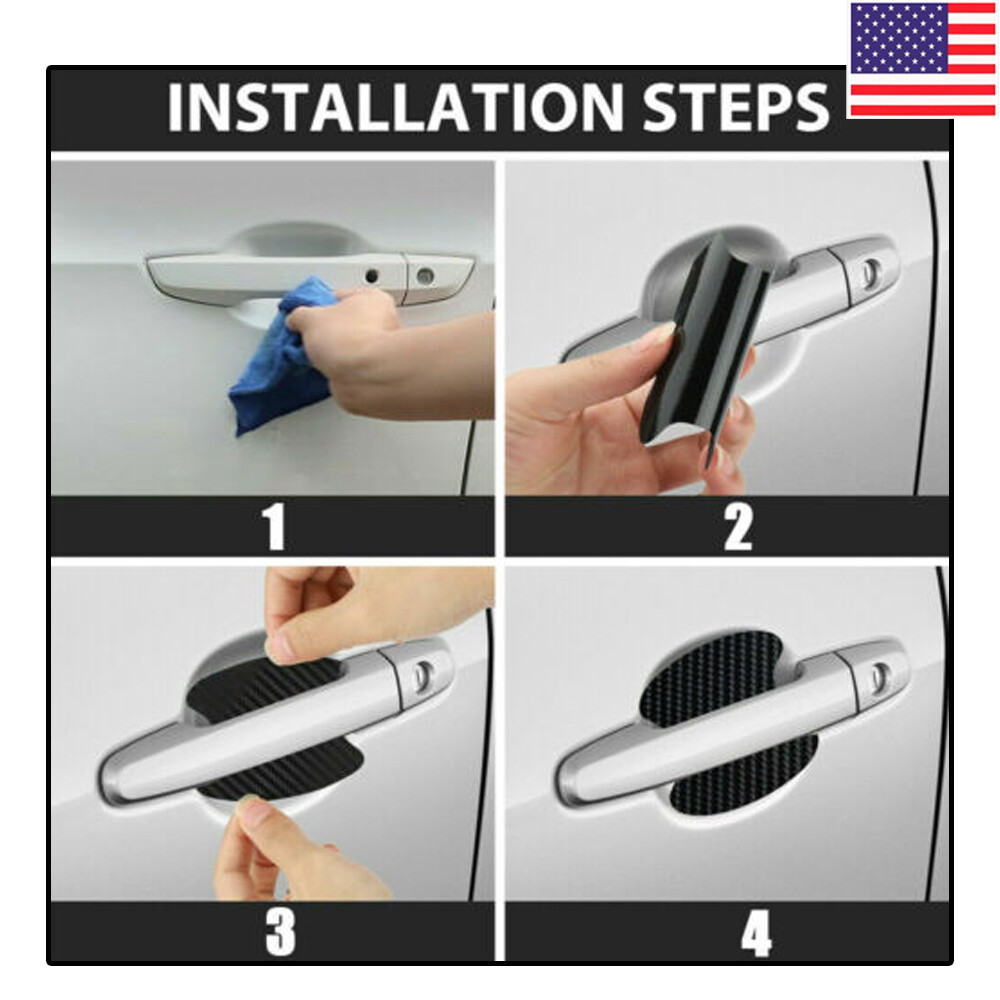 INSTALLATION STEPS

1

2

3

4