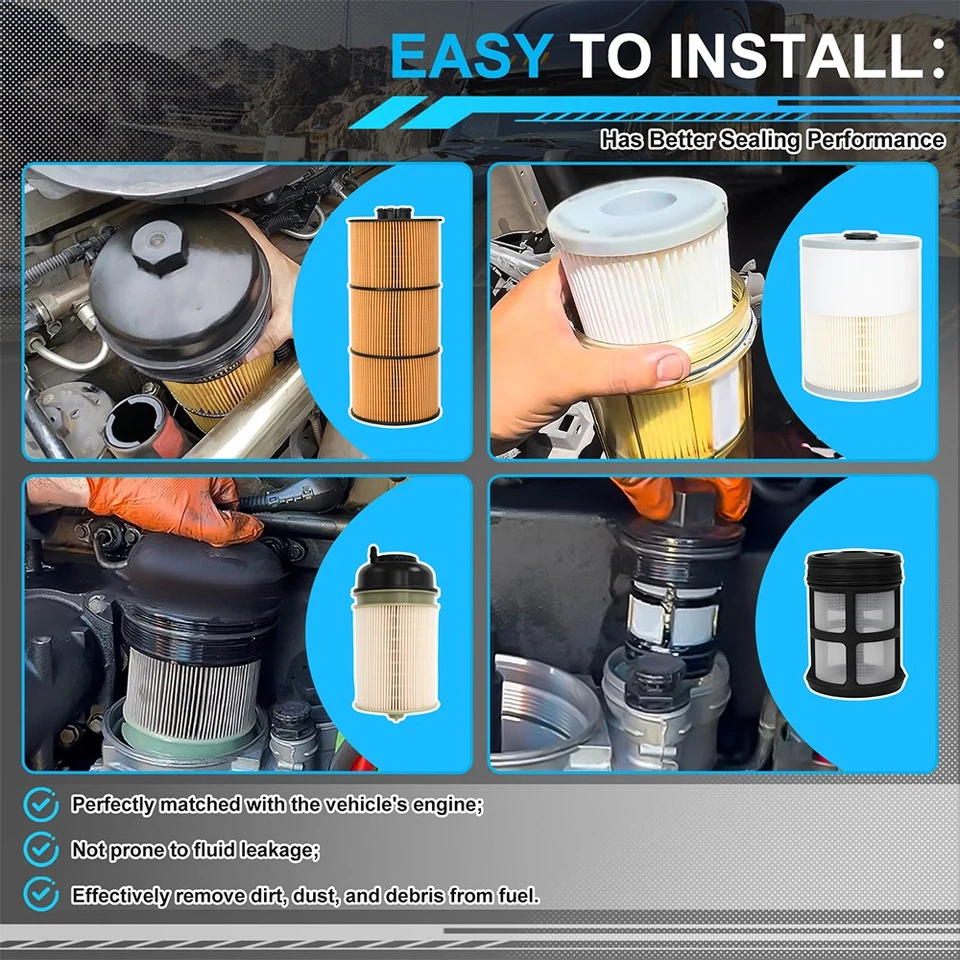 EASY TO INSTALL:

Has Better Sealing Performance

Perfectly matched with the vehicle's engine;

Not prone to fluid leakage;

Effectively remove dirt, dust, and debris from fuel.