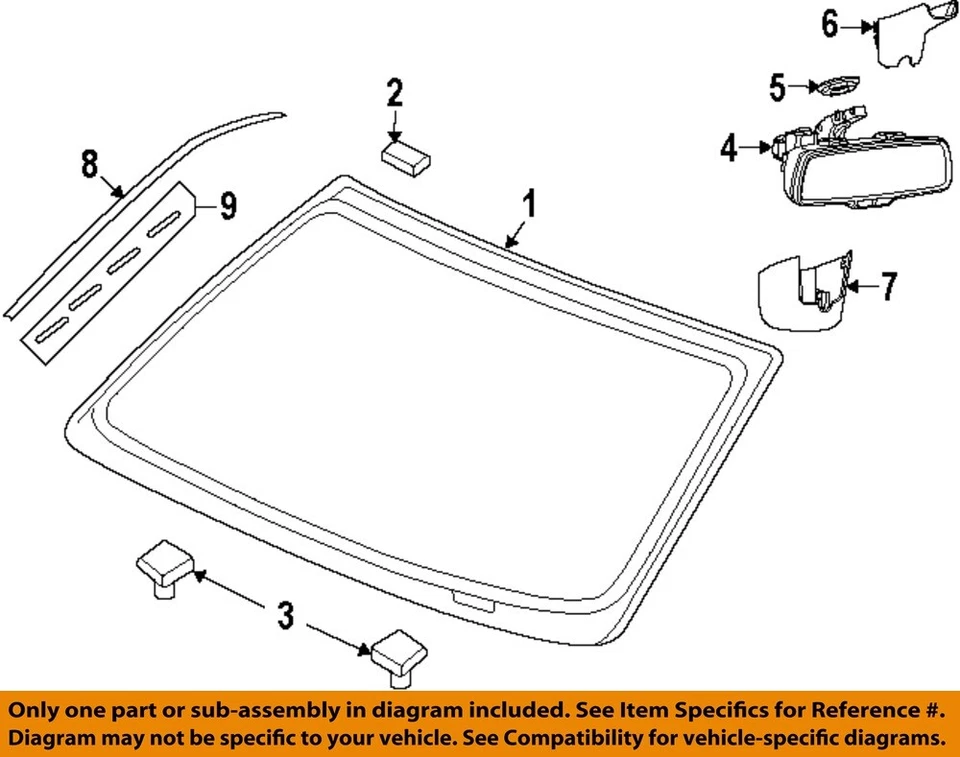 6
5
2
4
8
9
1
7
3

Only one part or sub-assembly in diagram included. See Item Specifics for Reference #.
Diagram may not be specific to your vehicle. See Compatibility for vehicle-specific diagrams.