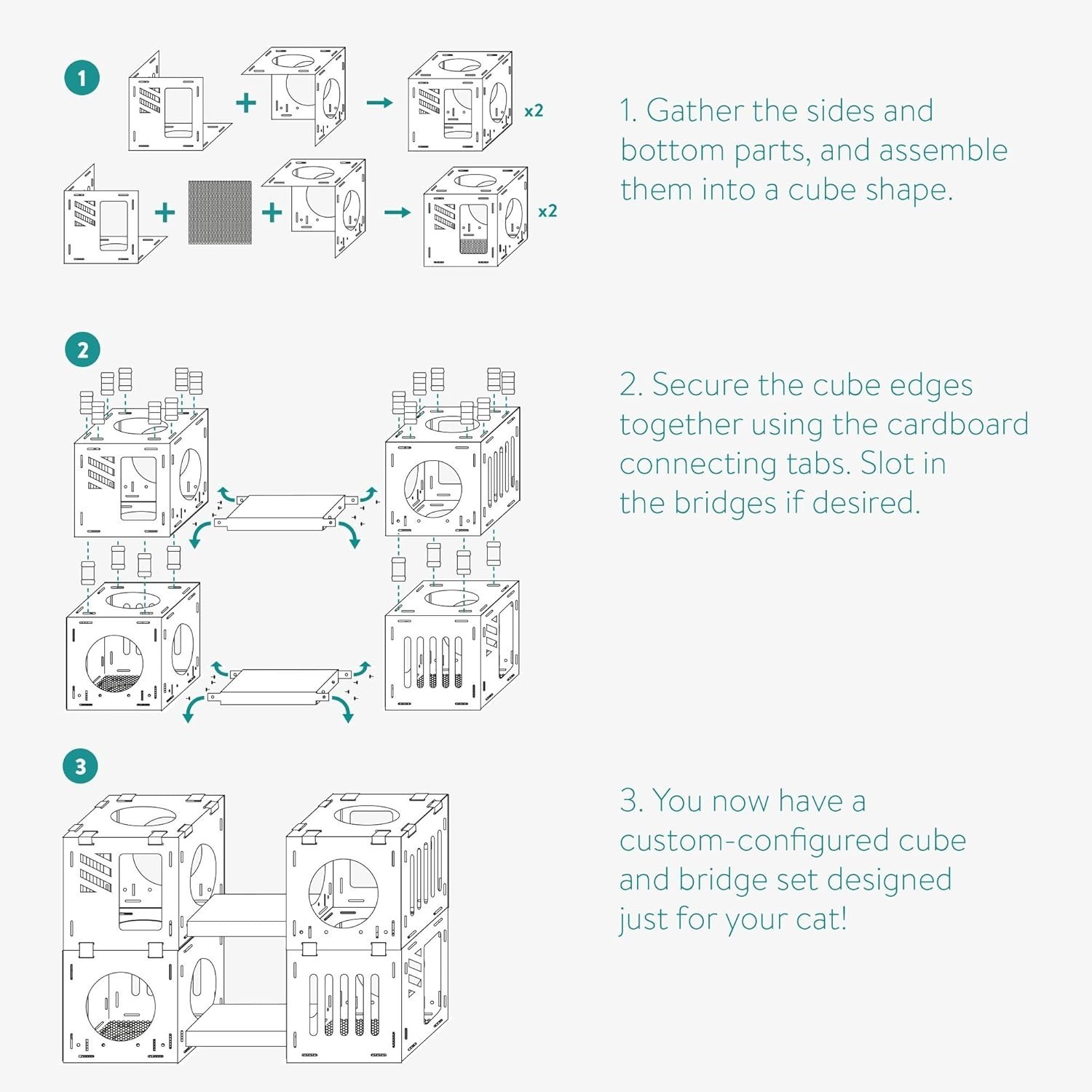 1

x2

x2

1. Gather the sides and bottom parts, and assemble them into a cube shape.

2

2. Secure the cube edges together using the cardboard connecting tabs. Slot in the bridges if desired.

3

3. You now have a custom-configured cube and bridge set designed just for your cat!