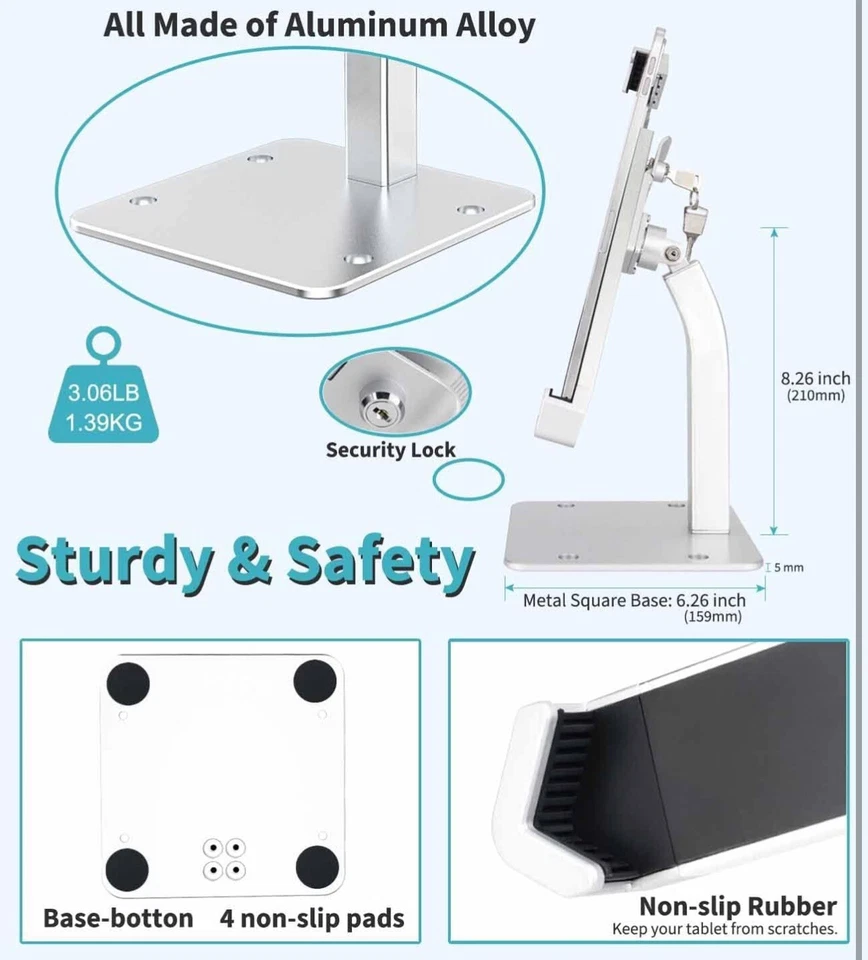 All Made of Aluminum Alloy

3.06LB
1.39KG

Security Lock

8.26 inch
(210mm)

5 mm

Sturdy & Safety

Metal Square Base: 6.26 inch
(159mm)

Base-botton 4 non-slip pads

Non-slip Rubber
Keep your tablet from scratches.