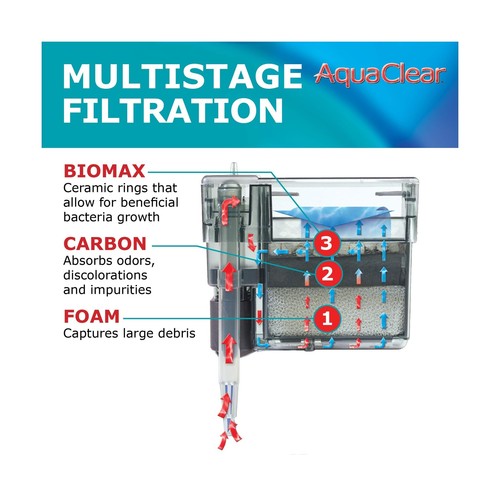 MULTISTAGE FILTRATION

AquaClear

BIOMAX
Ceramic rings that allow for beneficial bacteria growth

CARBON
Absorbs odors, discolorations and impurities

FOAM
Captures large debris

3

2

1