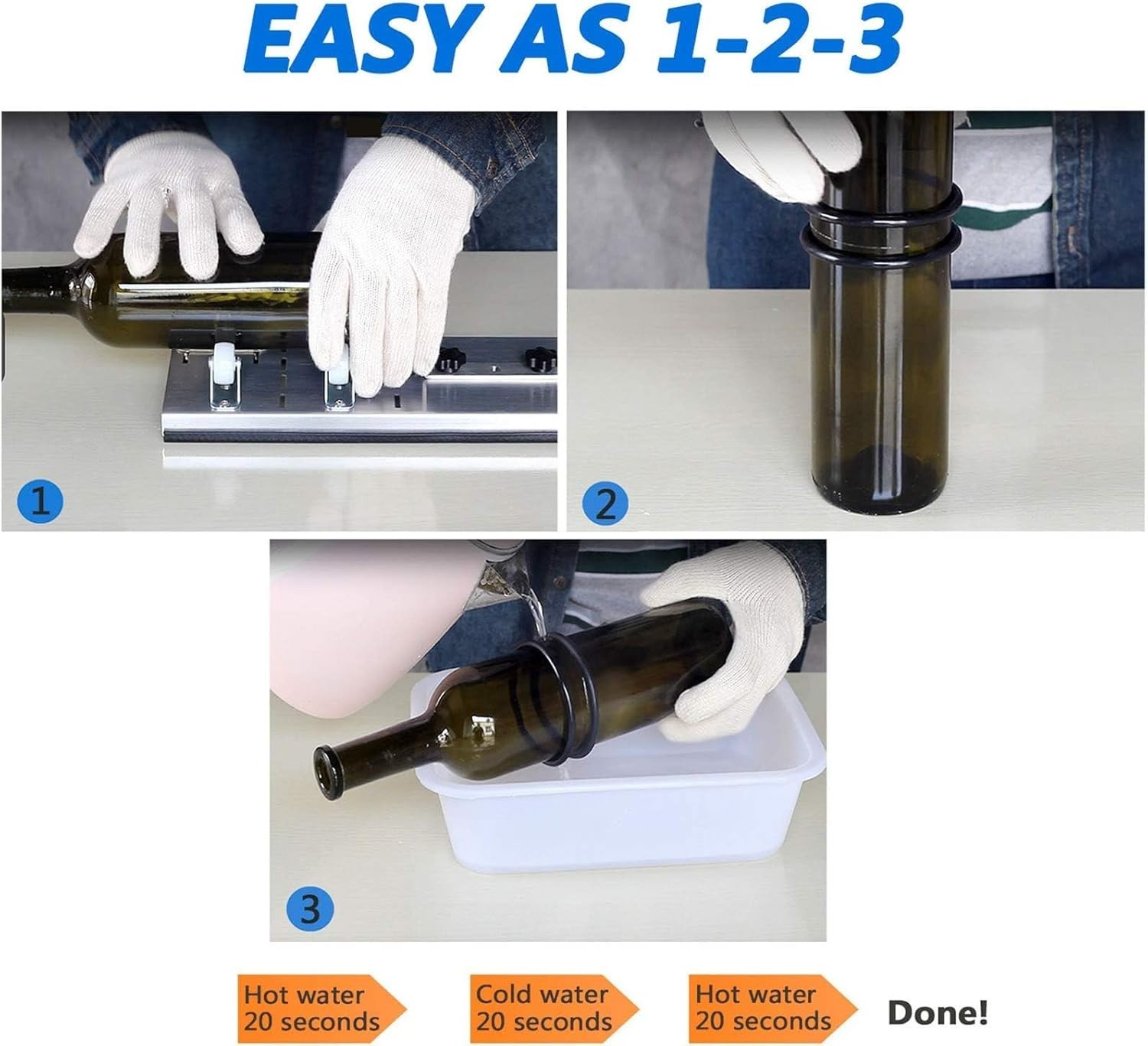 EASY AS 1-2-3

1

2

3

Hot water 20 seconds

Cold water 20 seconds

Hot water 20 seconds

Done!