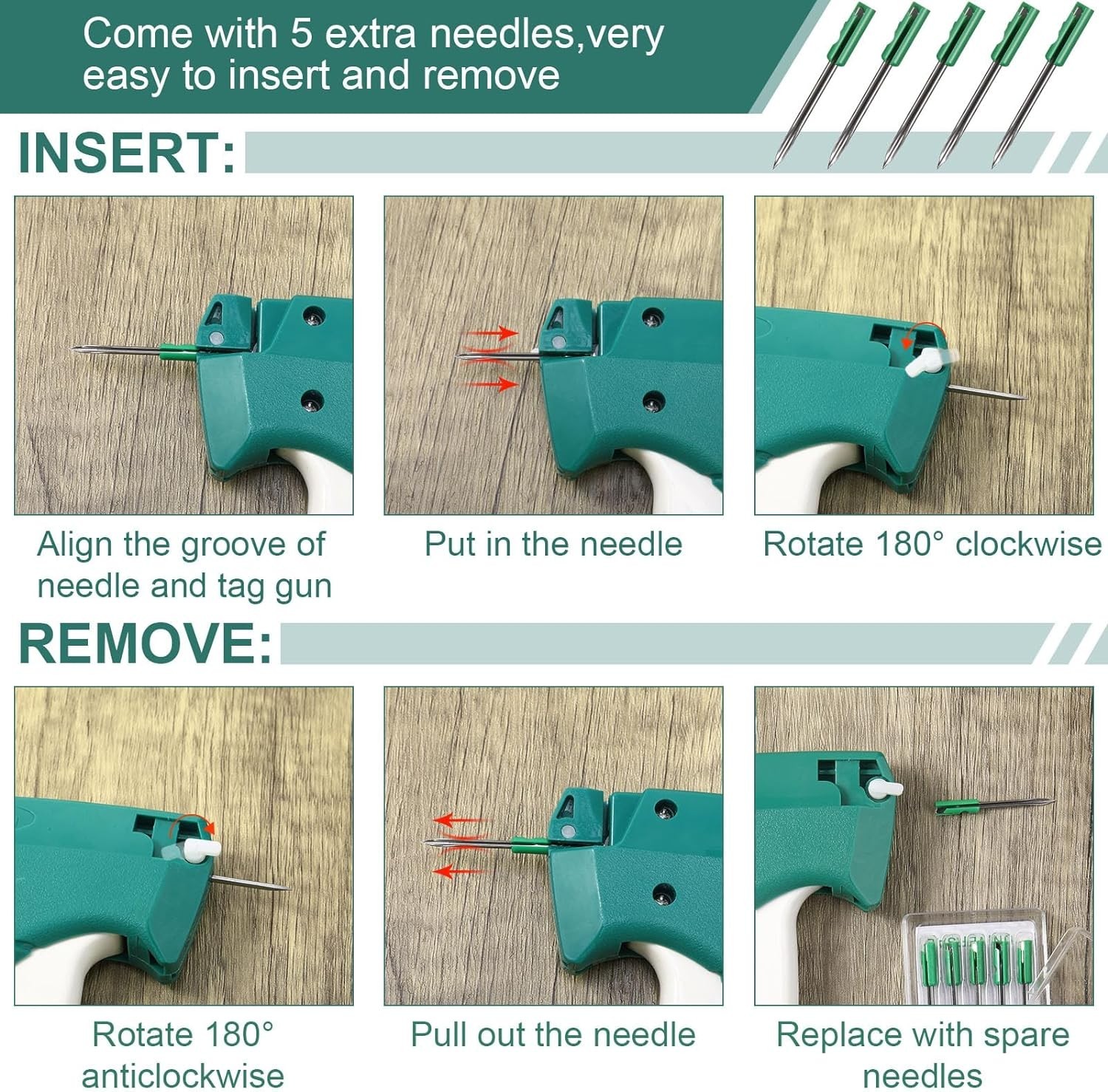 Come with 5 extra needles,very easy to insert and remove

INSERT:

Align the groove of needle and tag gun

Put in the needle

Rotate 180° clockwise

REMOVE:

Rotate 180° anticlockwise

Pull out the needle

Replace with spare needles