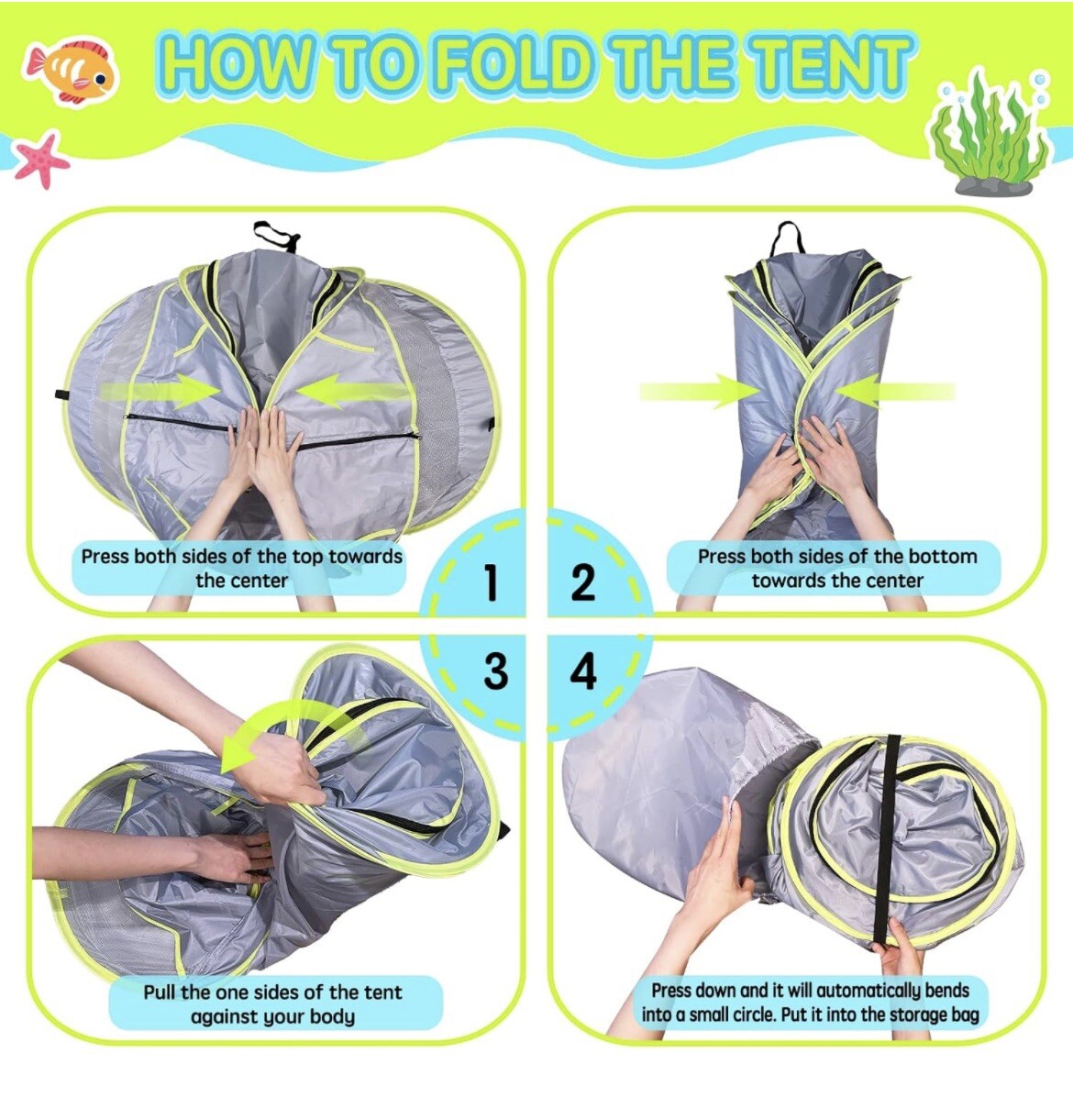 HOW TO FOLD THE TENT

Press both sides of the top towards the center

1

2

Press both sides of the bottom towards the center

3

4

Pull the one sides of the tent against your body

Press down and it will automatically bends into a small circle. Put it into the storage bag