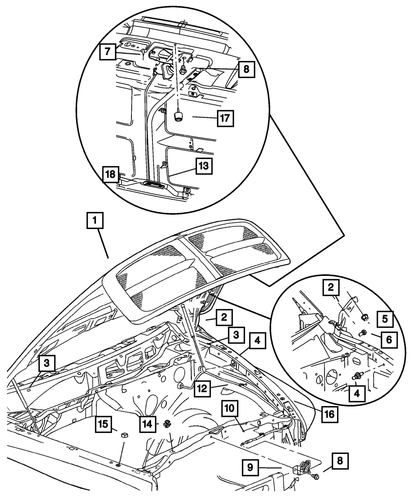 7
8
17
18
13
1
2
5
6
4
2
3
4
3
12
10
16
15
14
9
8