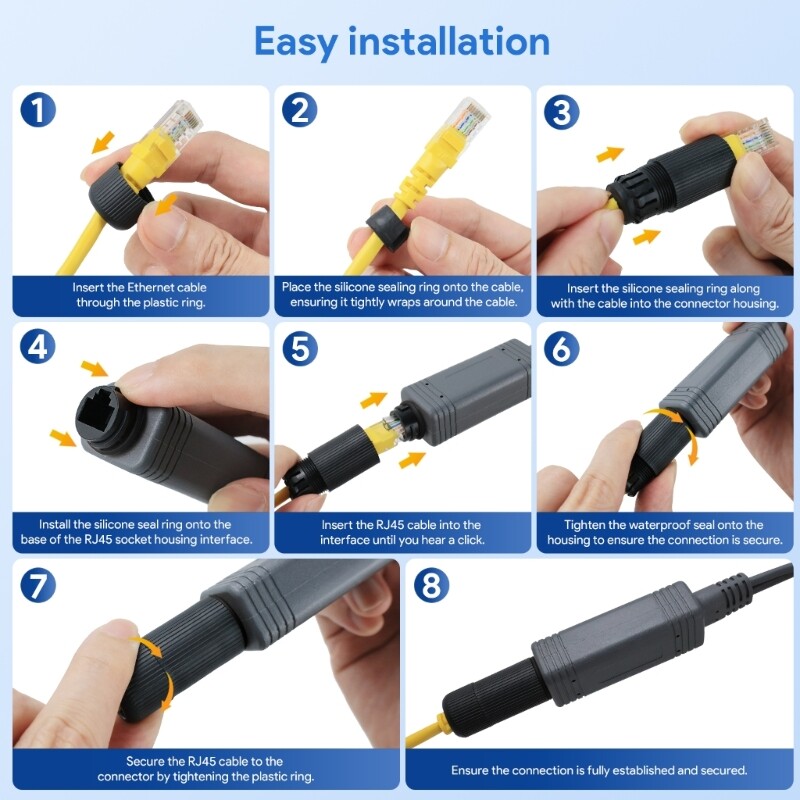 Easy installation

1

Insert the Ethernet cable through the plastic ring.

2

Place the silicone sealing ring onto the cable, ensuring it tightly wraps around the cable.

3

Insert the silicone sealing ring along with the cable into the connector housing.

4

Install the silicone seal ring onto the base of the RJ45 socket housing interface.

5

Insert the RJ45 cable into the interface until you hear a click.

6

Tighten the waterproof seal onto the housing to ensure the connection is secure.

7

Secure the RJ45 cable to the connector by tightening the plastic ring.

8

Ensure the connection is fully established and secured.