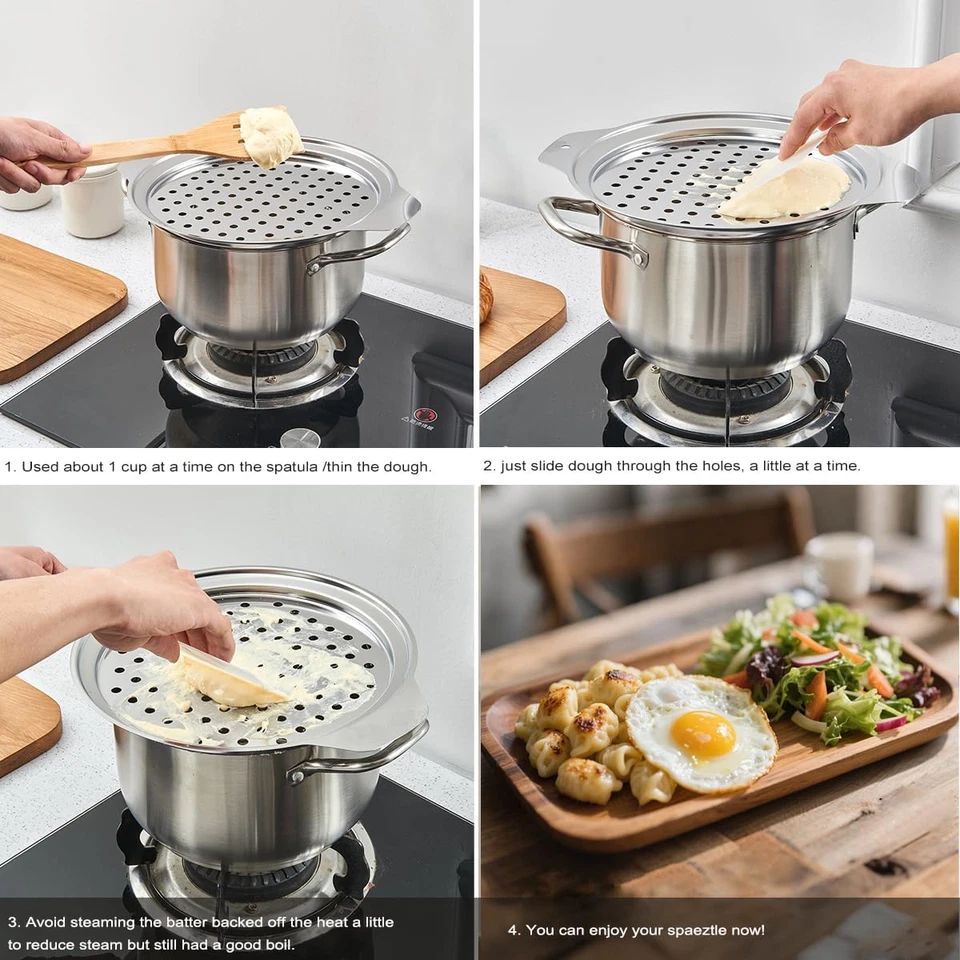 1. Used about 1 cup at a time on the spatula /thin the dough.

2. just slide dough through the holes, a little at a time.

3. Avoid steaming the batter backed off the heat a little to reduce steam but still had a good boil.

4. You can enjoy your spaeztle now!