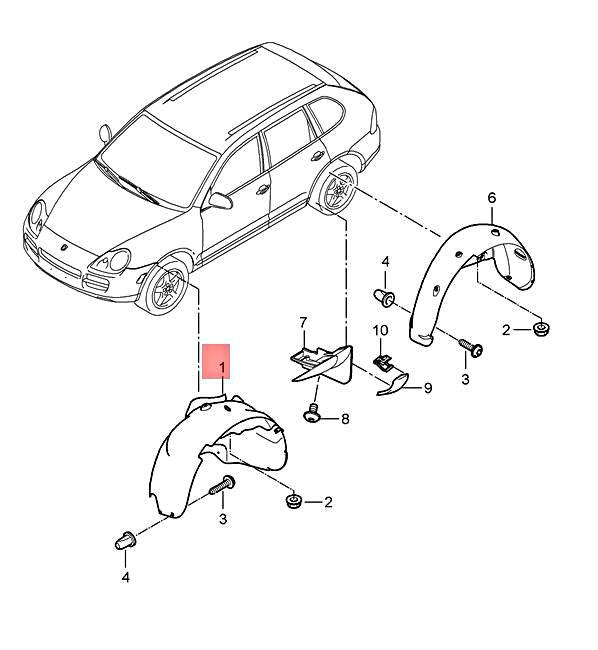 6
4
2
7
10
3
1
9
8
3
2
4