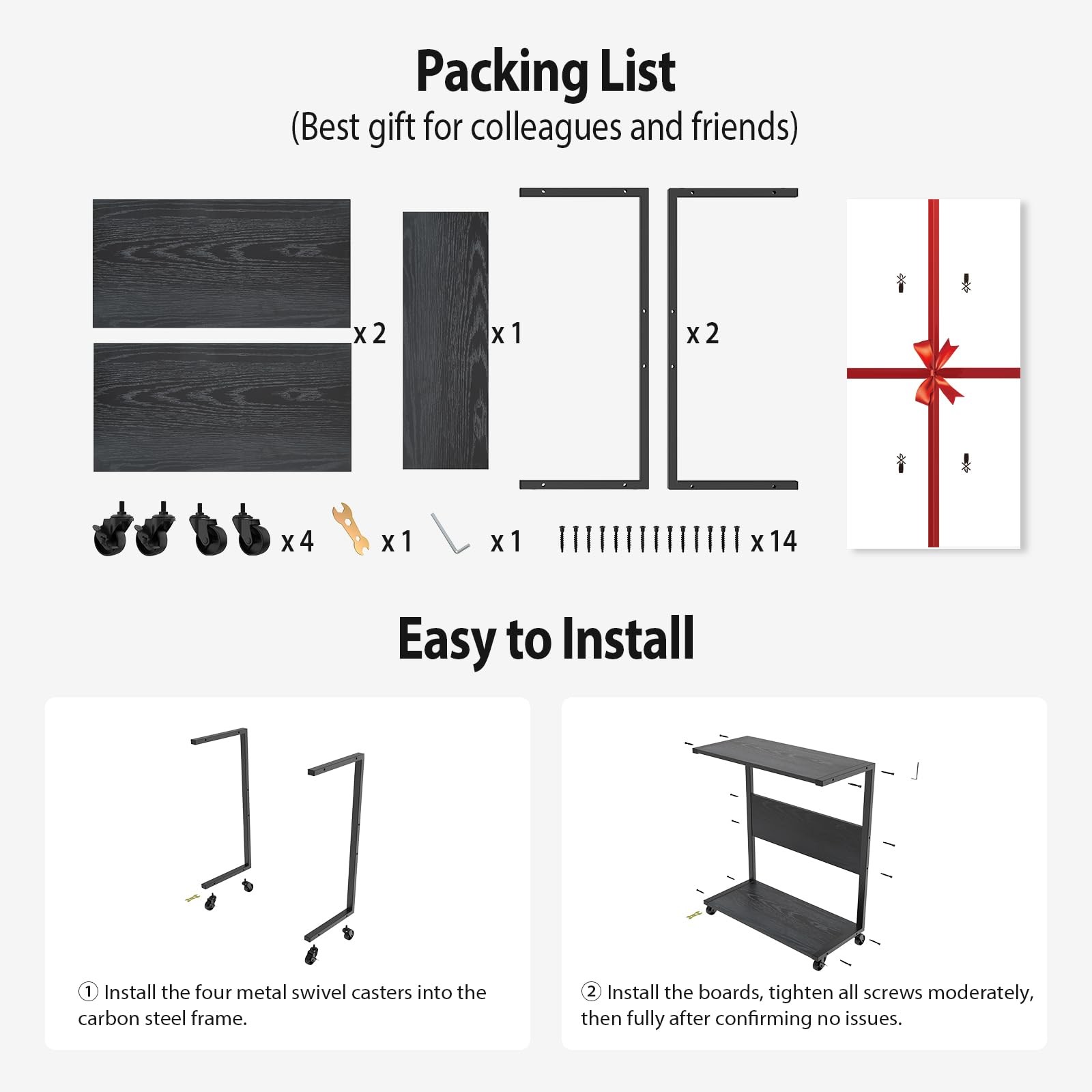 Packing List
(Best gift for colleagues and friends)

x 2
x 1
x 2
x 4
x 1
x 1
x 14

Easy to Install

① Install the four metal swivel casters into the carbon steel frame.

② Install the boards, tighten all screws moderately, then fully after confirming no issues.