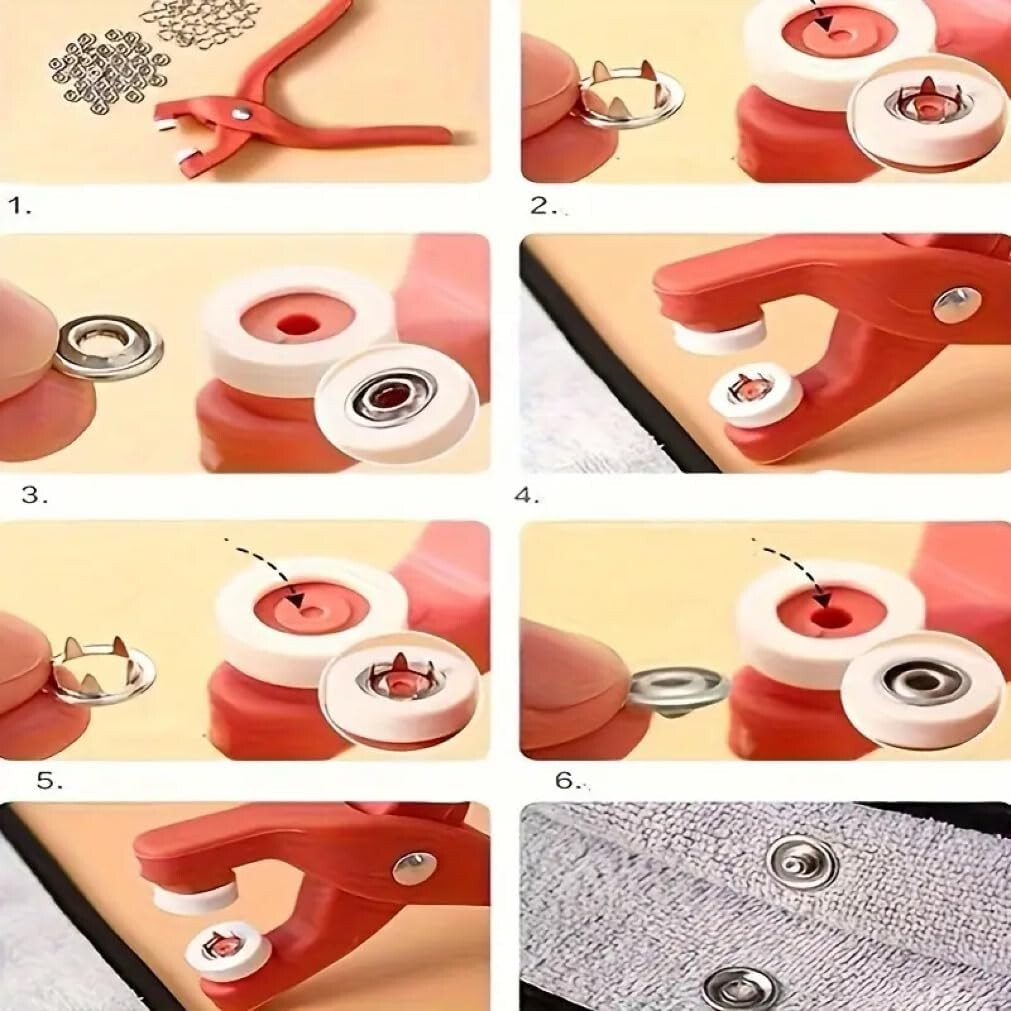 1.

2.

3.

4.

5.

6.