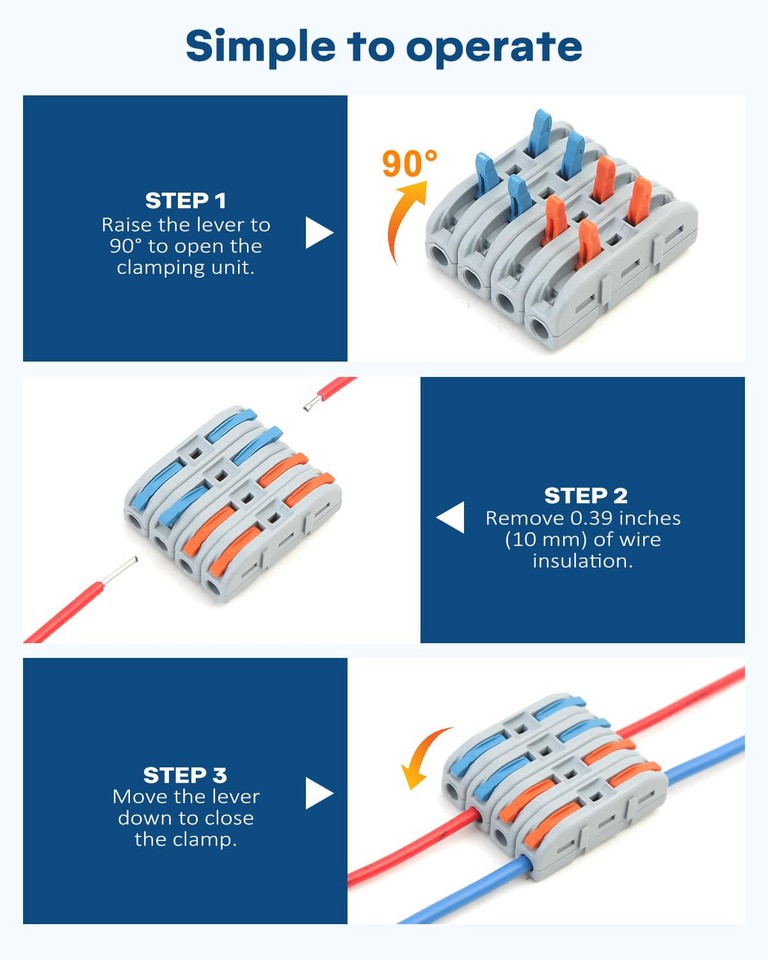 Simple to operate

STEP 1
Raise the lever to 90° to open the clamping unit.

90°

STEP 2
Remove 0.39 inches (10 mm) of wire insulation.

STEP 3
Move the lever down to close the clamp.