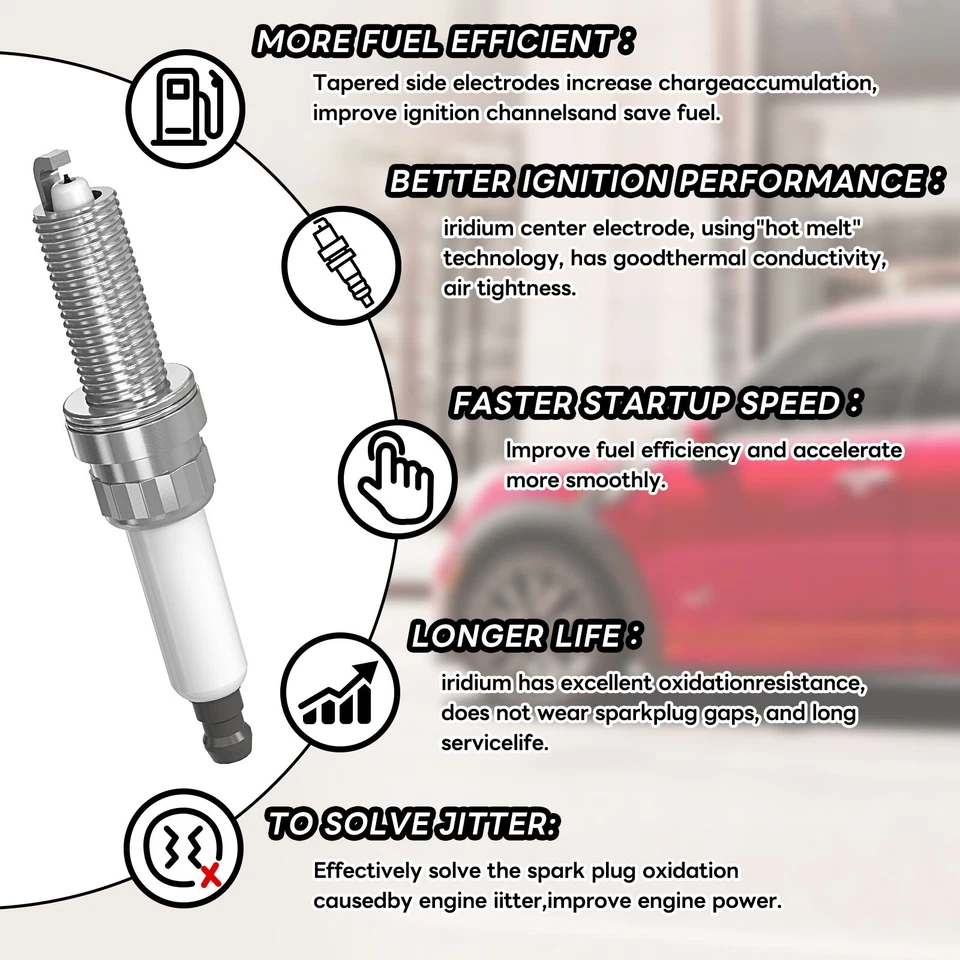 MORE FUEL EFFICIENT :

Tapered side electrodes increase chargeaccumulation, improve ignition channelsand save fuel.

BETTER IGNITION PERFORMANCE :

iridium center electrode, using"hot melt" technology, has goodthermal conductivity, air tightness.

FASTER STARTUP SPEED :

Improve fuel efficiency and accelerate more smoothly.

LONGER LIFE :

iridium has excellent oxidationresistance, does not wear sparkplug gaps, and long servicelife.

TO SOLVE JITTER:

Effectively solve the spark plug oxidation causedby engine iitter,improve engine power.