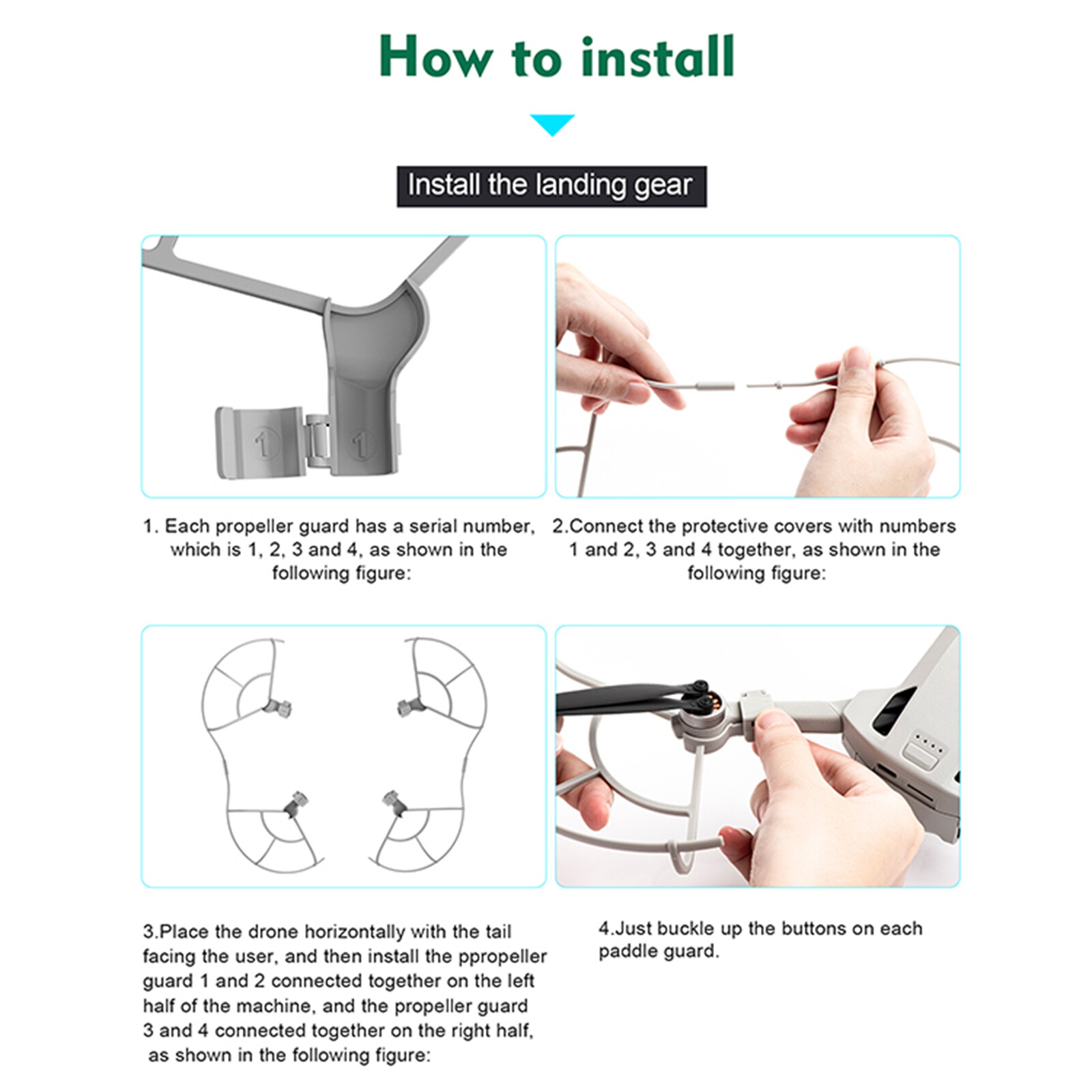 How to install

Install the landing gear

1

1

1. Each propeller guard has a serial number, which is 1, 2, 3 and 4, as shown in the following figure:

2.Connect the protective covers with numbers 1 and 2, 3 and 4 together, as shown in the following figure:

3.Place the drone horizontally with the tail facing the user, and then install the ppropeller guard 1 and 2 connected together on the left half of the machine, and the propeller guard 3 and 4 connected together on the right half, as shown in the following figure:

4.Just buckle up the buttons on each paddle guard.