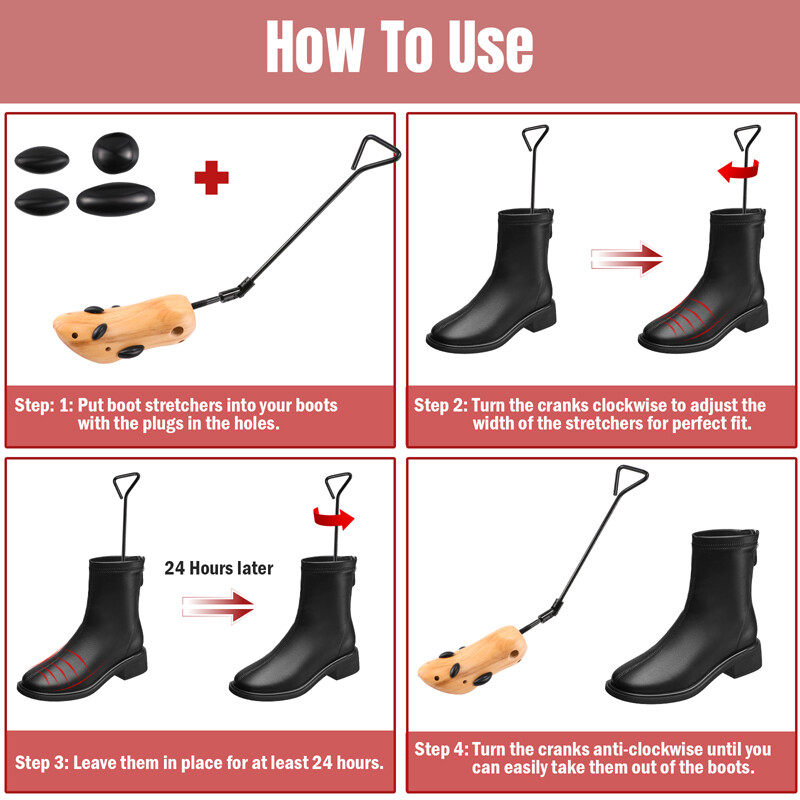 How To Use

Step: 1: Put boot stretchers into your boots with the plugs in the holes.

Step 2: Turn the cranks clockwise to adjust the width of the stretchers for perfect fit.

24 Hours later

Step 3: Leave them in place for at least 24 hours.

Step 4: Turn the cranks anti-clockwise until you can easily take them out of the boots.