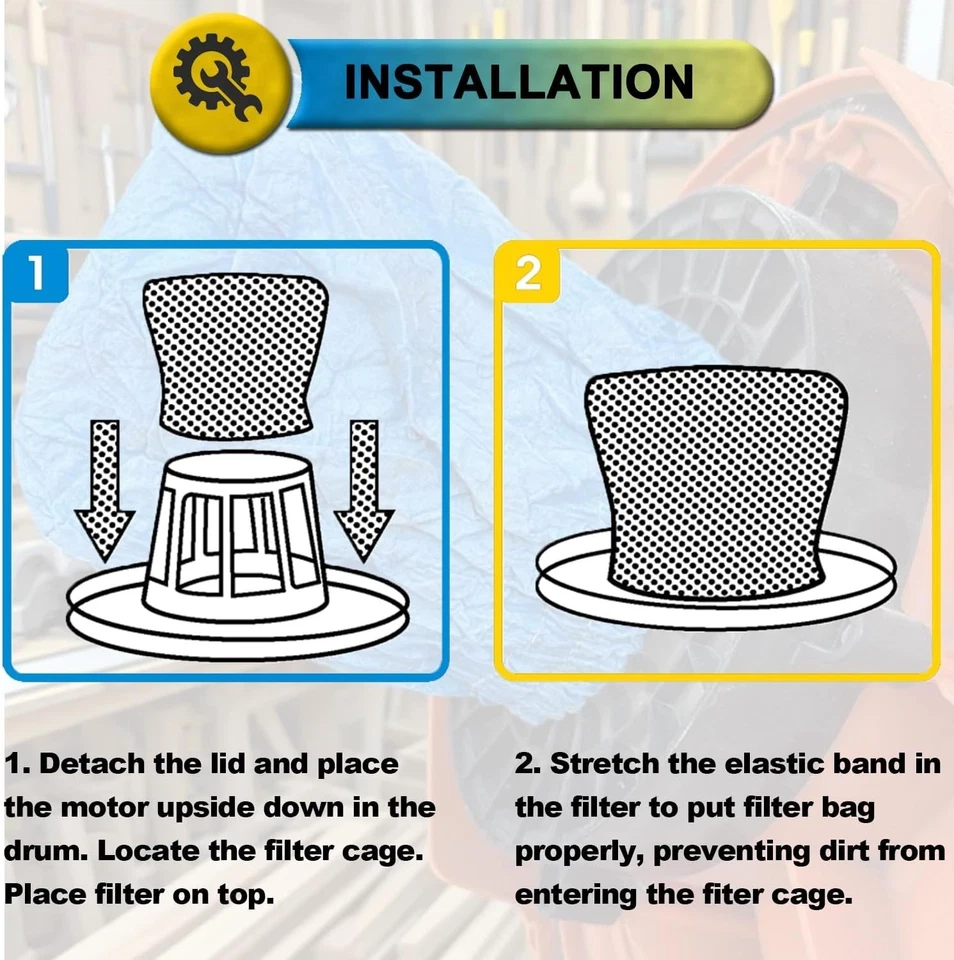 INSTALLATION

1

2

1. Detach the lid and place the motor upside down in the drum. Locate the filter cage. Place filter on top.

2. Stretch the elastic band in the filter to put filter bag properly, preventing dirt from entering the fiter cage.